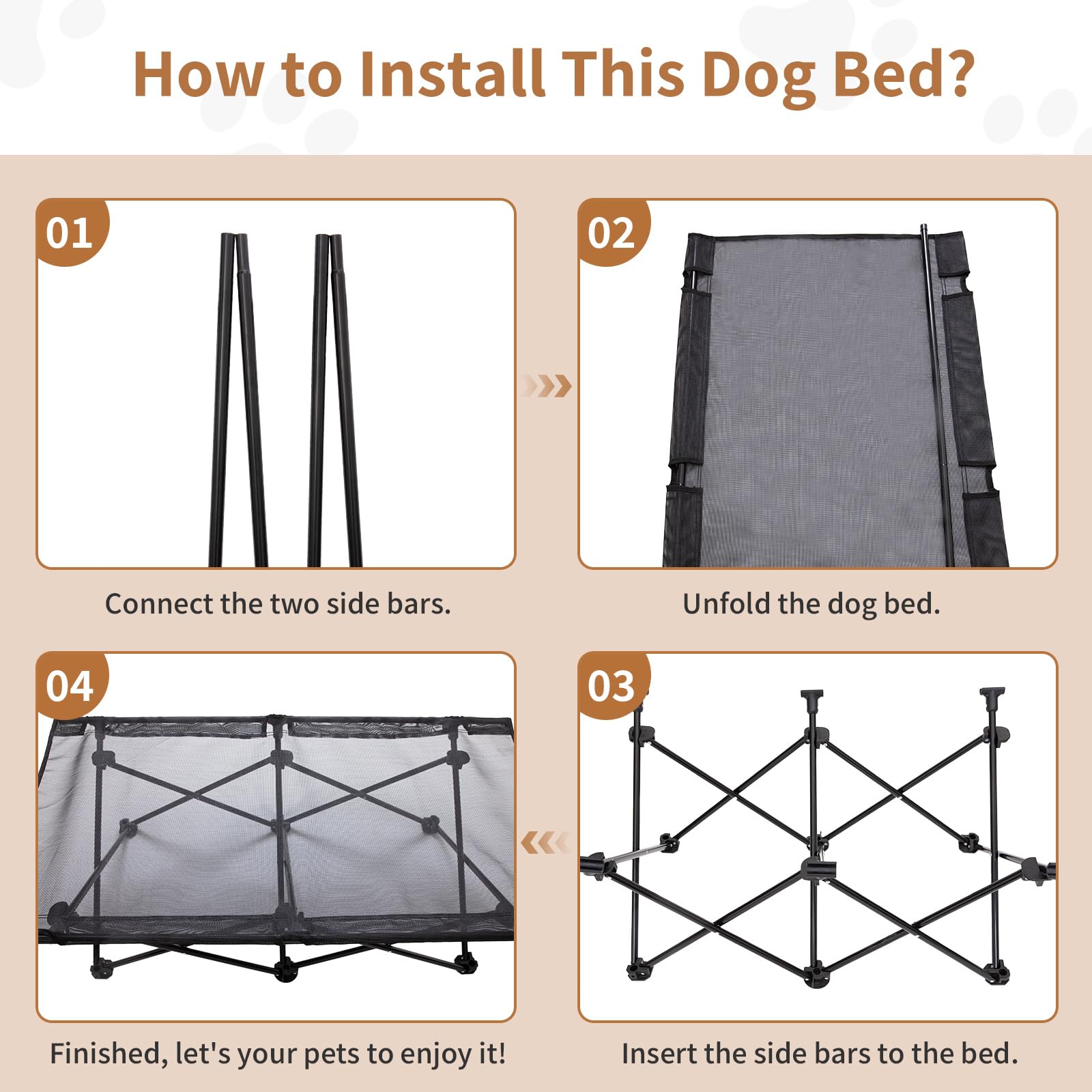 How to Install This Dog Bed?

01

Connect the two side bars.

02

Unfold the dog bed.

04

Finished, let's your pets to enjoy it!

03

Insert the side bars to the bed.