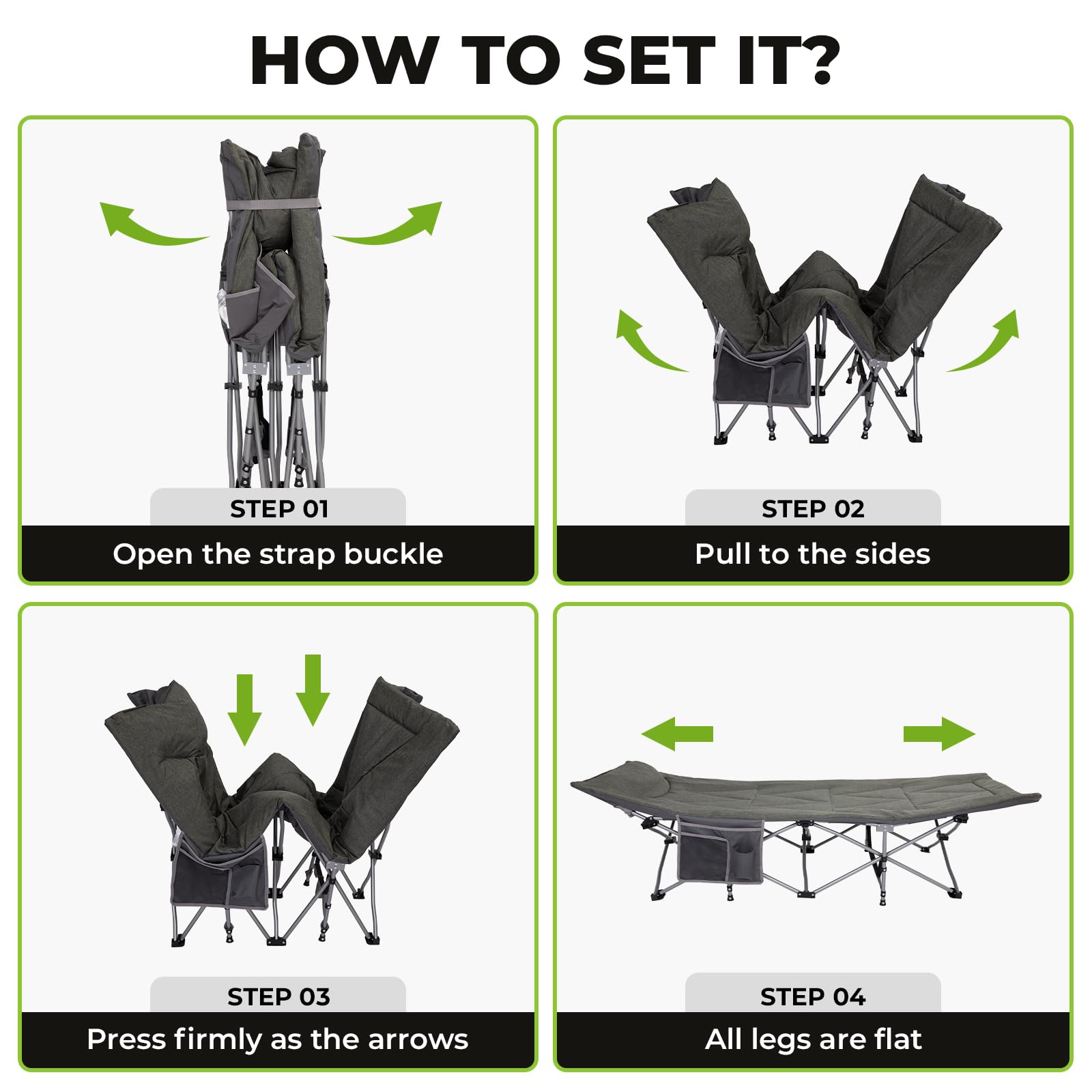 HOW TO SET IT?

STEP 01
Open the strap buckle

STEP 02
Pull to the sides

STEP 03
Press firmly as the arrows

STEP 04
All legs are flat