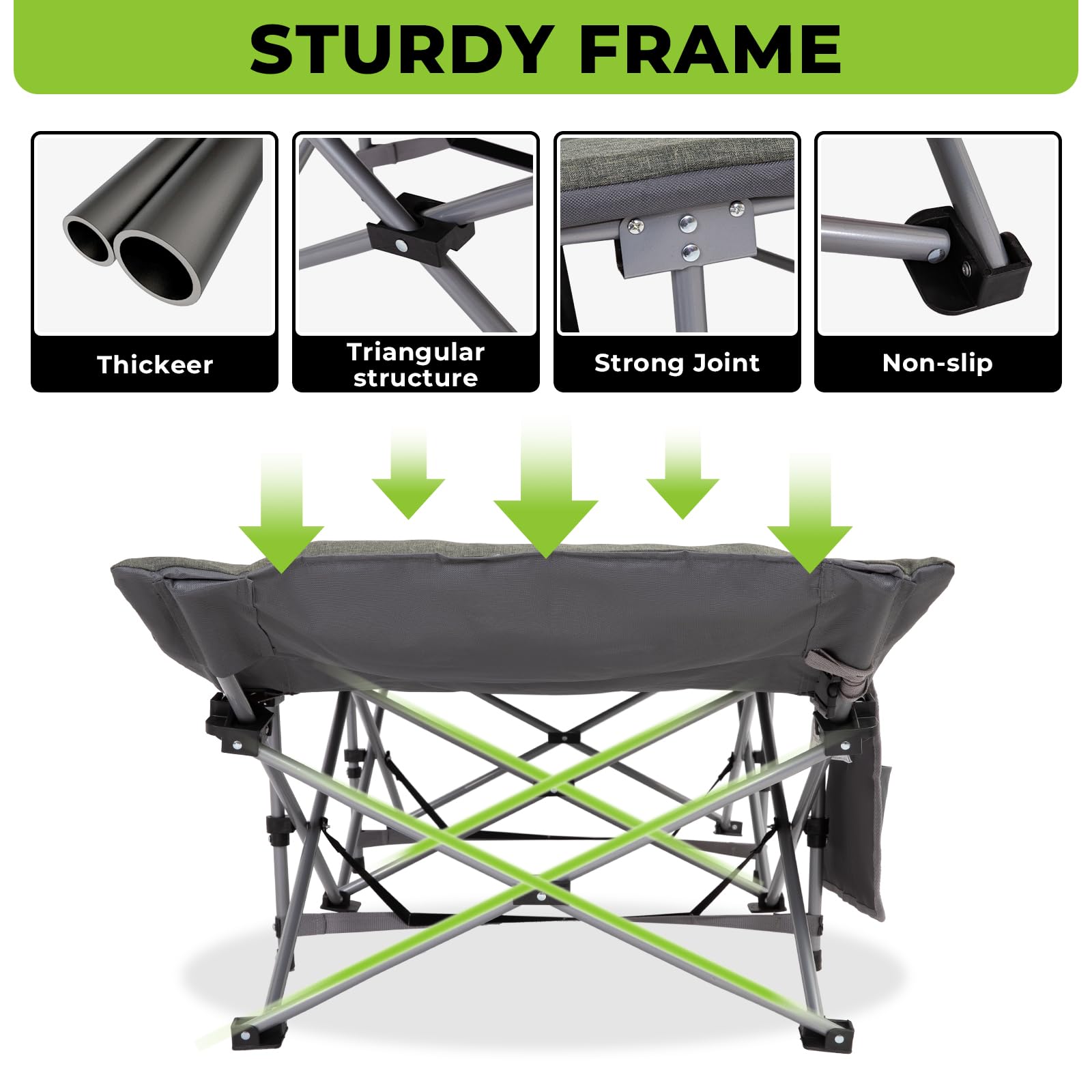 STURDY FRAME

Thickeer

Triangular structure

Strong Joint

Non-slip