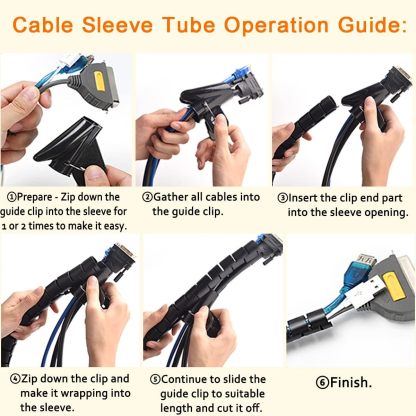 Cable Sleeve Tube Operation Guide:

①Prepare - Zip down the guide clip into the sleeve for 1 or 2 times to make it easy.

②Gather all cables into the guide clip.

③Insert the clip end part into the sleeve opening.

④Zip down the clip and make it wrapping into the sleeve.

⑤Continue to slide the guide clip to suitable length and cut it off.

⑥Finish.