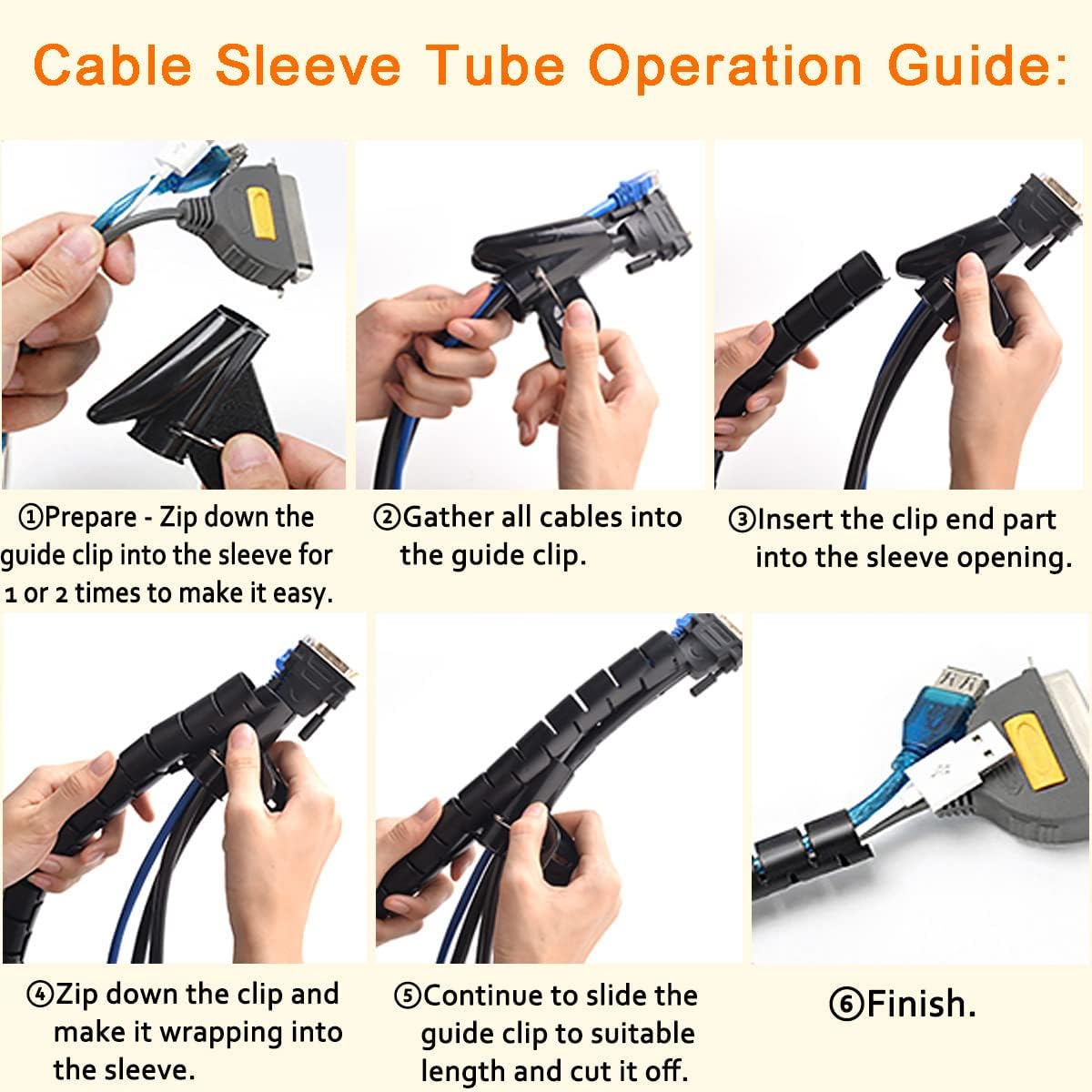 Cable Sleeve Tube Operation Guide:

①Prepare - Zip down the guide clip into the sleeve for 1 or 2 times to make it easy.

②Gather all cables into the guide clip.

③Insert the clip end part into the sleeve opening.

④Zip down the clip and make it wrapping into the sleeve.

⑤Continue to slide the guide clip to suitable length and cut it off.

⑥Finish.