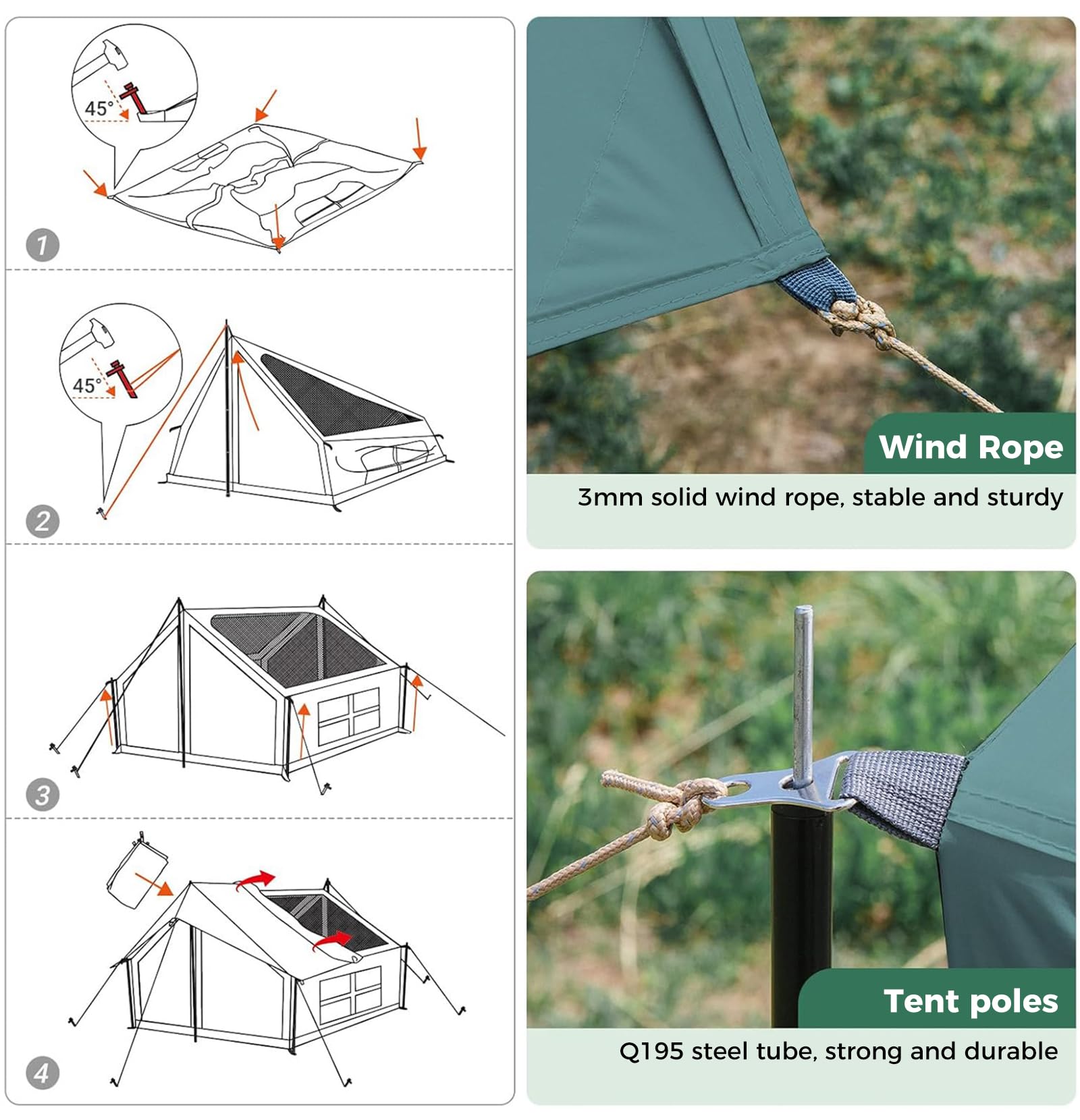 45°

1

45°

2

3

4

Wind Rope

3mm solid wind rope, stable and sturdy

Tent poles

Q195 steel tube, strong and durable