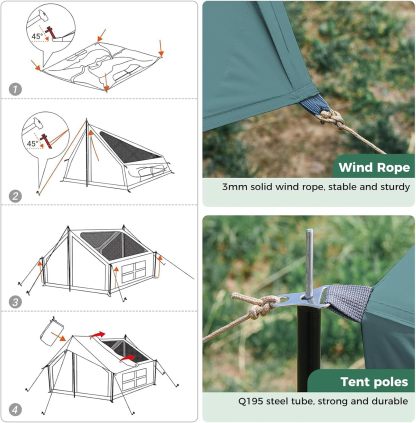 45°

1

45°

2

3

4

Wind Rope

3mm solid wind rope, stable and sturdy

Tent poles

Q195 steel tube, strong and durable