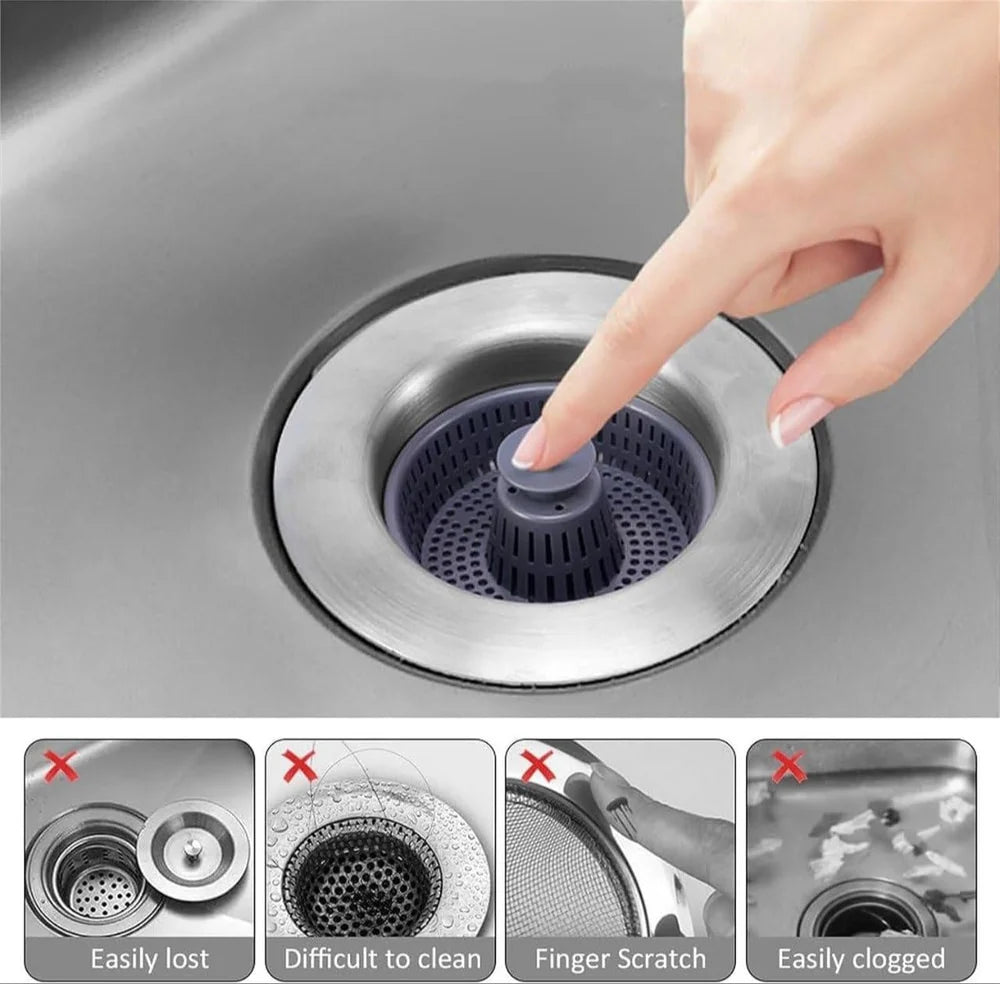 Easily lost
Difficult to clean
Finger Scratch
Easily clogged