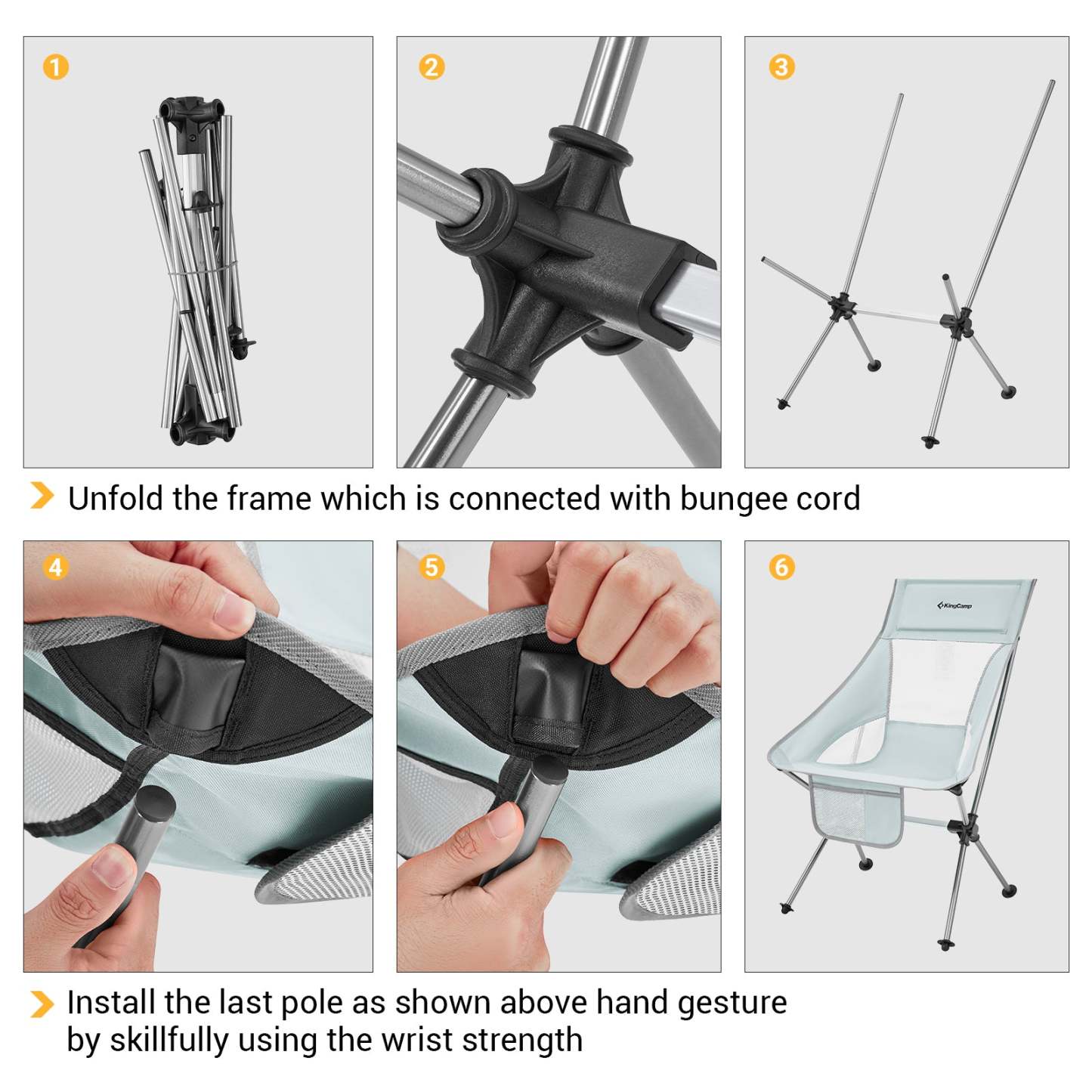 1

2

3

Unfold the frame which is connected with bungee cord

4

5

6

KingCamp

Install the last pole as shown above hand gesture by skillfully using the wrist strength