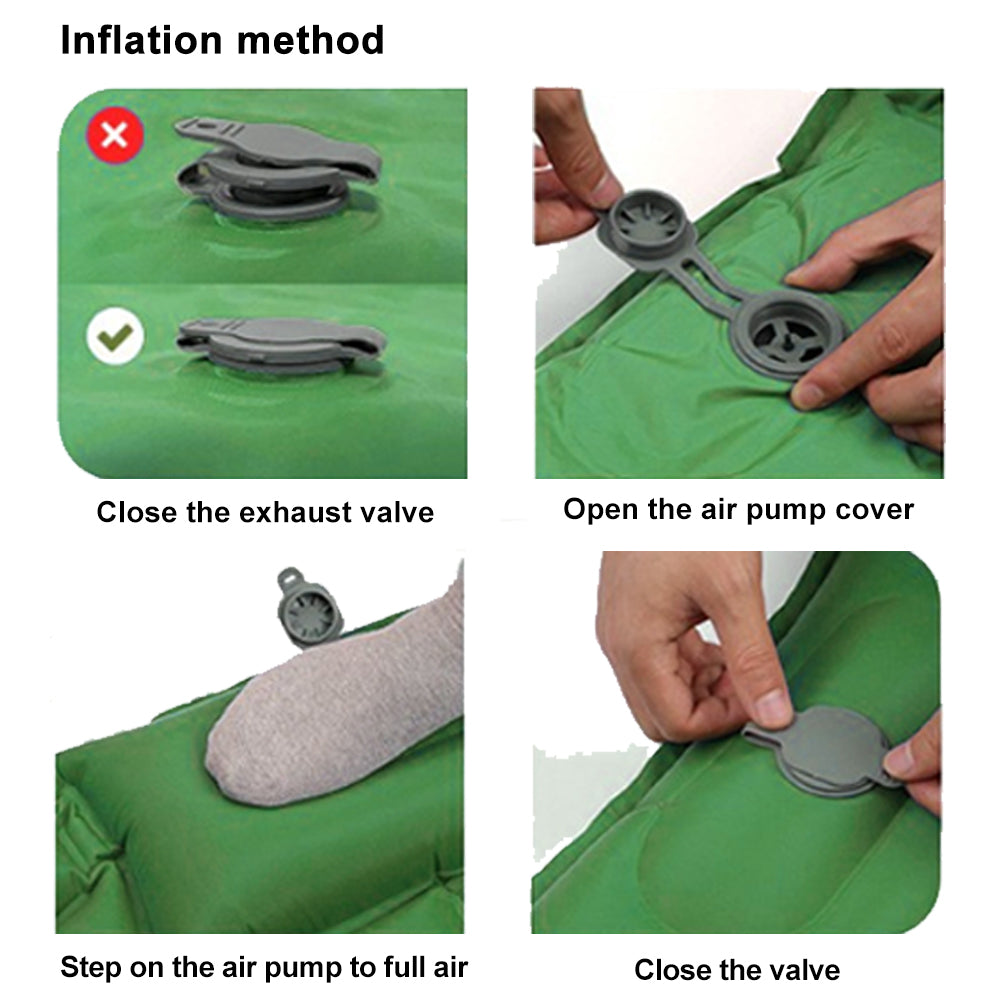 Inflation method

Close the exhaust valve

Open the air pump cover

Step on the air pump to full air

Close the valve