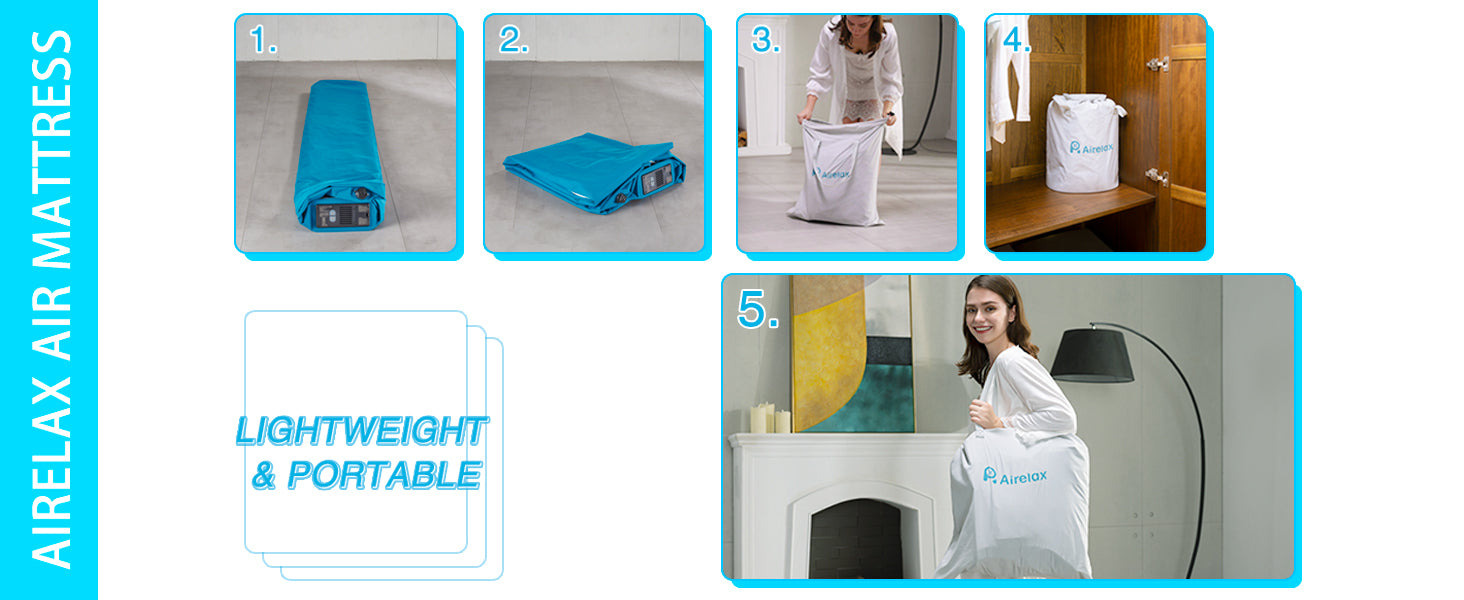 AIRELAX AIR MATTRESS

1.

2.

3.

Airelax

4.

Airelax

LIGHTWEIGHT & PORTABLE

5.

Airelax