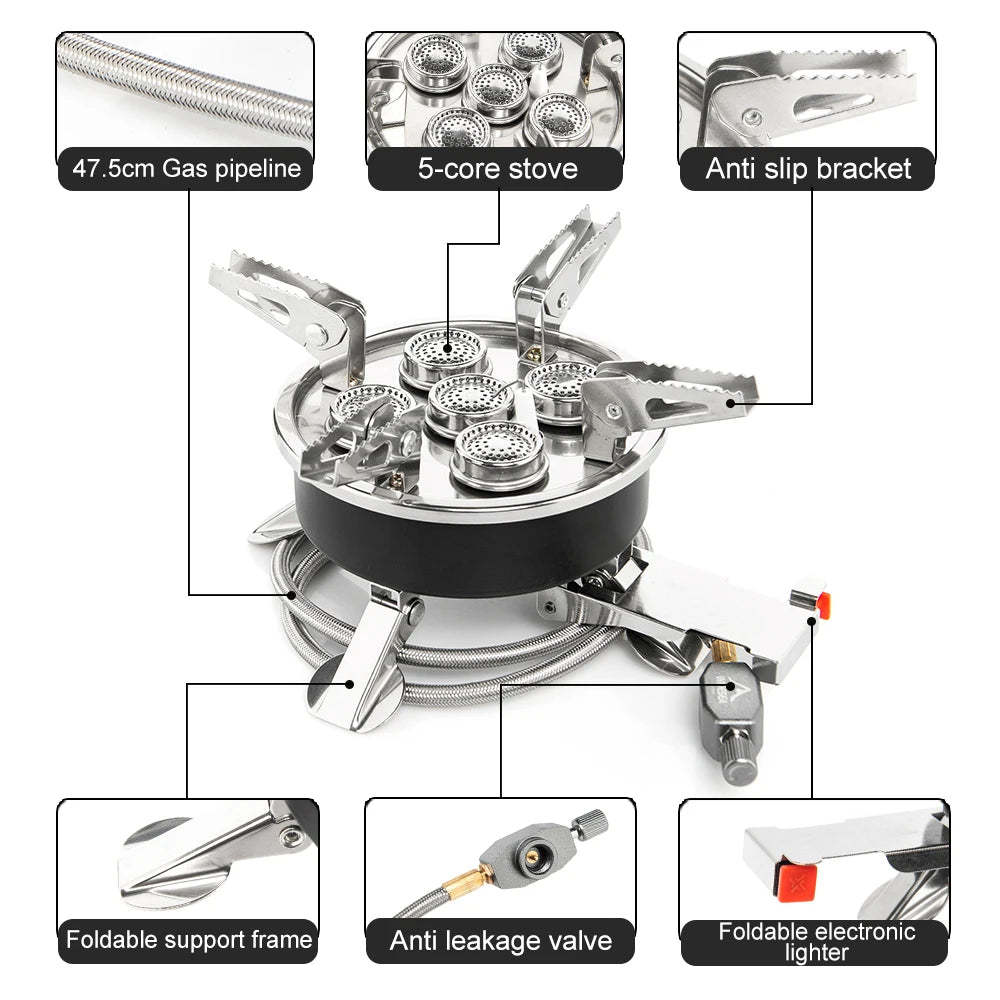 47.5cm Gas pipeline

5-core stove

Anti slip bracket

Foldable support frame

Anti leakage valve

Foldable electronic lighter