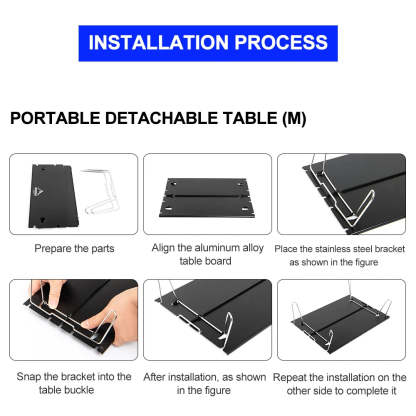 INSTALLATION PROCESS

PORTABLE DETACHABLE TABLE (M)

Prepare the parts

Align the aluminum alloy table board

Place the stainless steel bracket as shown in the figure

Snap the bracket into the table buckle

After installation, as shown in the figure

Repeat the installation on the other side to complete it