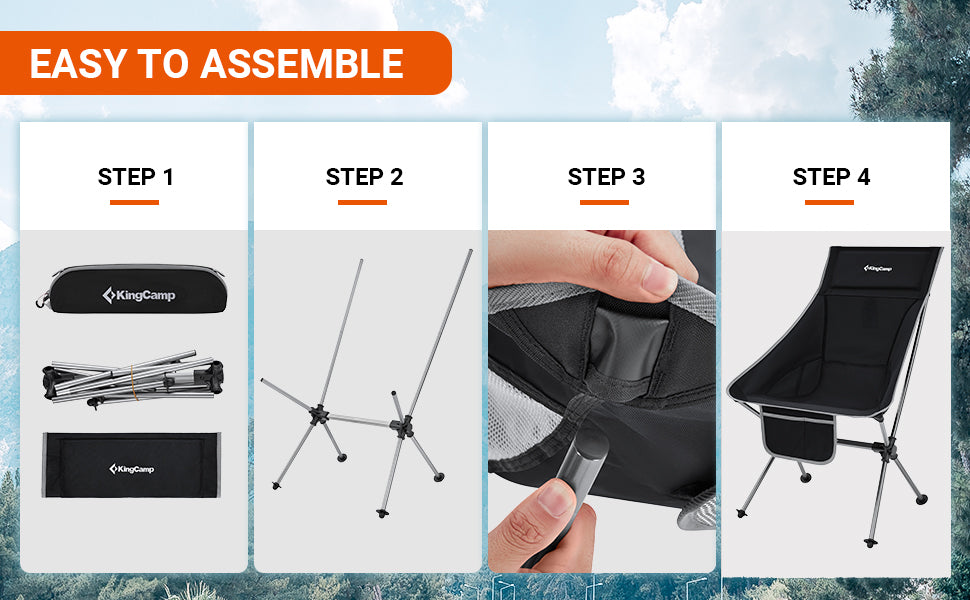 EASY TO ASSEMBLE

STEP 1

KingCamp

KingCamp

STEP 2

STEP 3

STEP 4

KingCamp