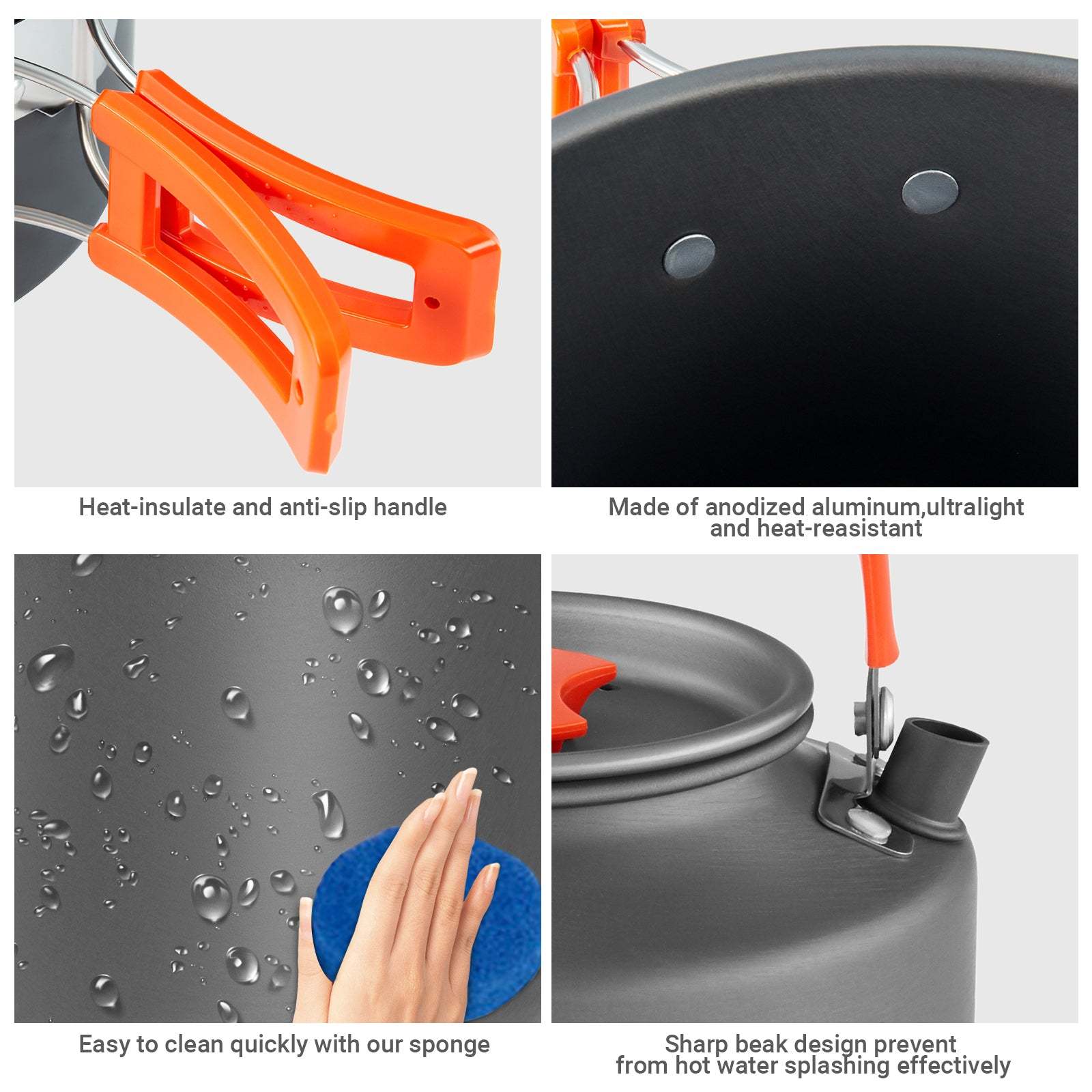 Heat-insulate and anti-slip handle

Made of anodized aluminum,ultralight and heat-reasistant

Easy to clean quickly with our sponge

Sharp beak design prevent from hot water splashing effectively