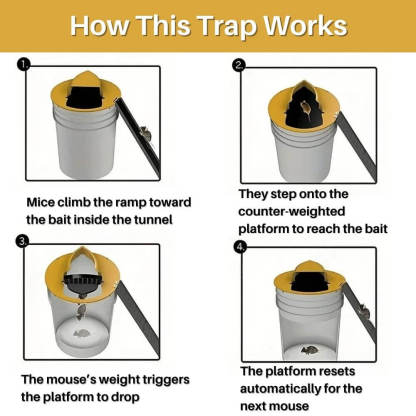 How This Trap Works

1.

Mice climb the ramp toward the bait inside the tunnel

2.

They step onto the counter-weighted platform to reach the bait

3.

The mouse's weight triggers the platform to drop

4.

The platform resets automatically for the next mouse