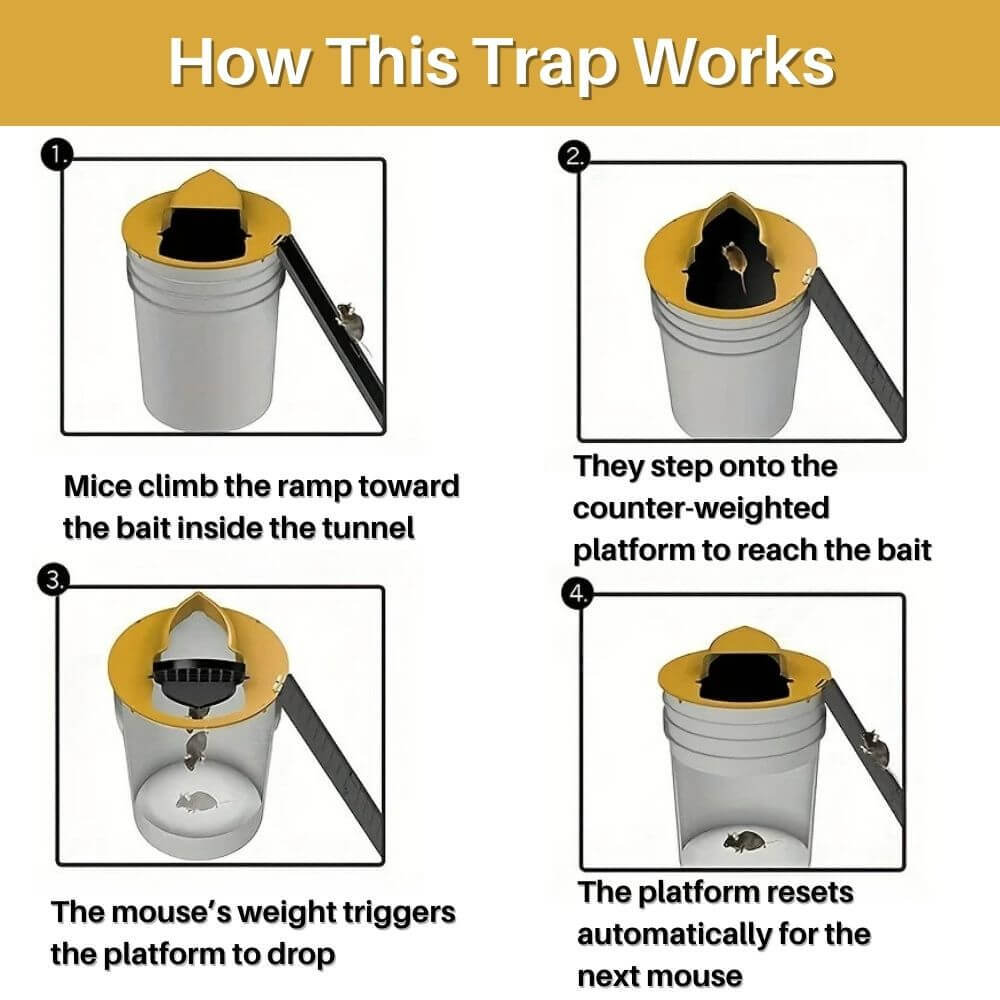 How This Trap Works

1.

Mice climb the ramp toward the bait inside the tunnel

2.

They step onto the counter-weighted platform to reach the bait

3.

The mouse's weight triggers the platform to drop

4.

The platform resets automatically for the next mouse