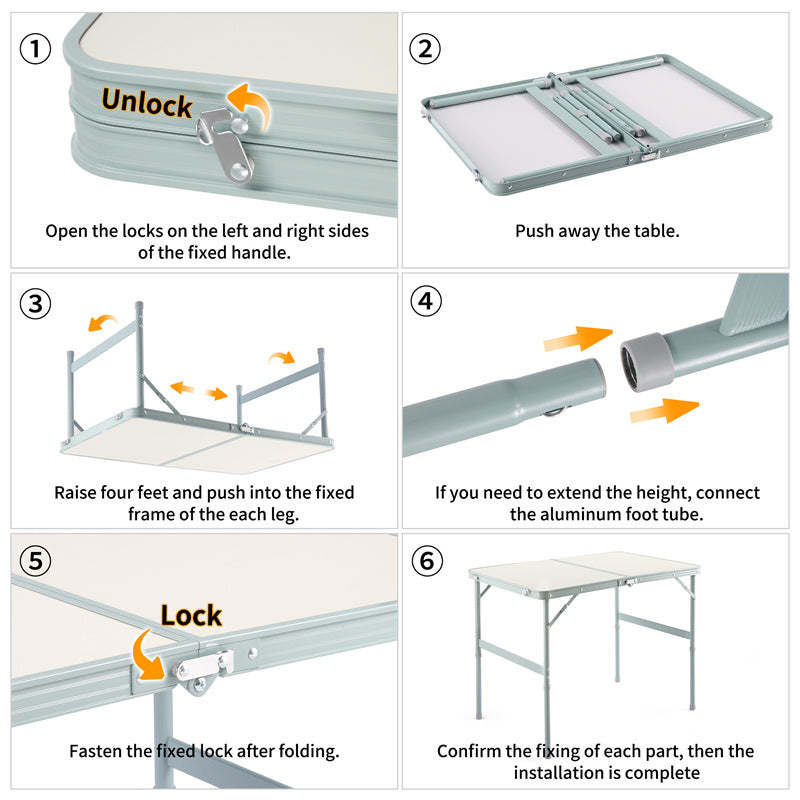 ①

Unlock

Open the locks on the left and right sides of the fixed handle.

②

Push away the table.

③

Raise four feet and push into the fixed frame of the each leg.

④

If you need to extend the height, connect the aluminum foot tube.

⑤

Lock

Fasten the fixed lock after folding.

⑥

Confirm the fixing of each part, then the installation is complete