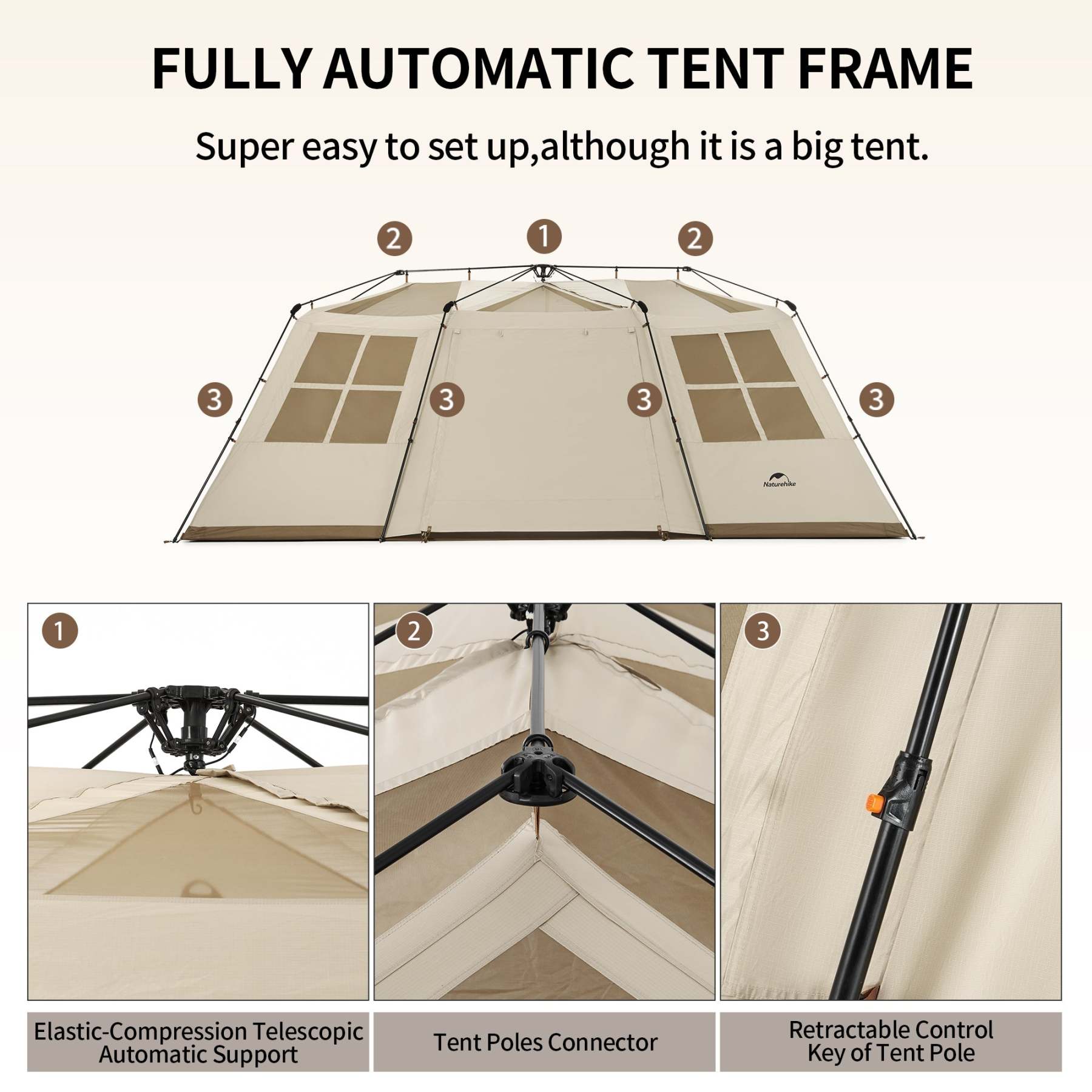 FULLY AUTOMATIC TENT FRAME

Super easy to set up,although it is a big tent.

2 1 2

3 3 3 3

Naturehike

1

2

3

Elastic-Compression Telescopic Automatic Support

Tent Poles Connector

Retractable Control Key of Tent Pole