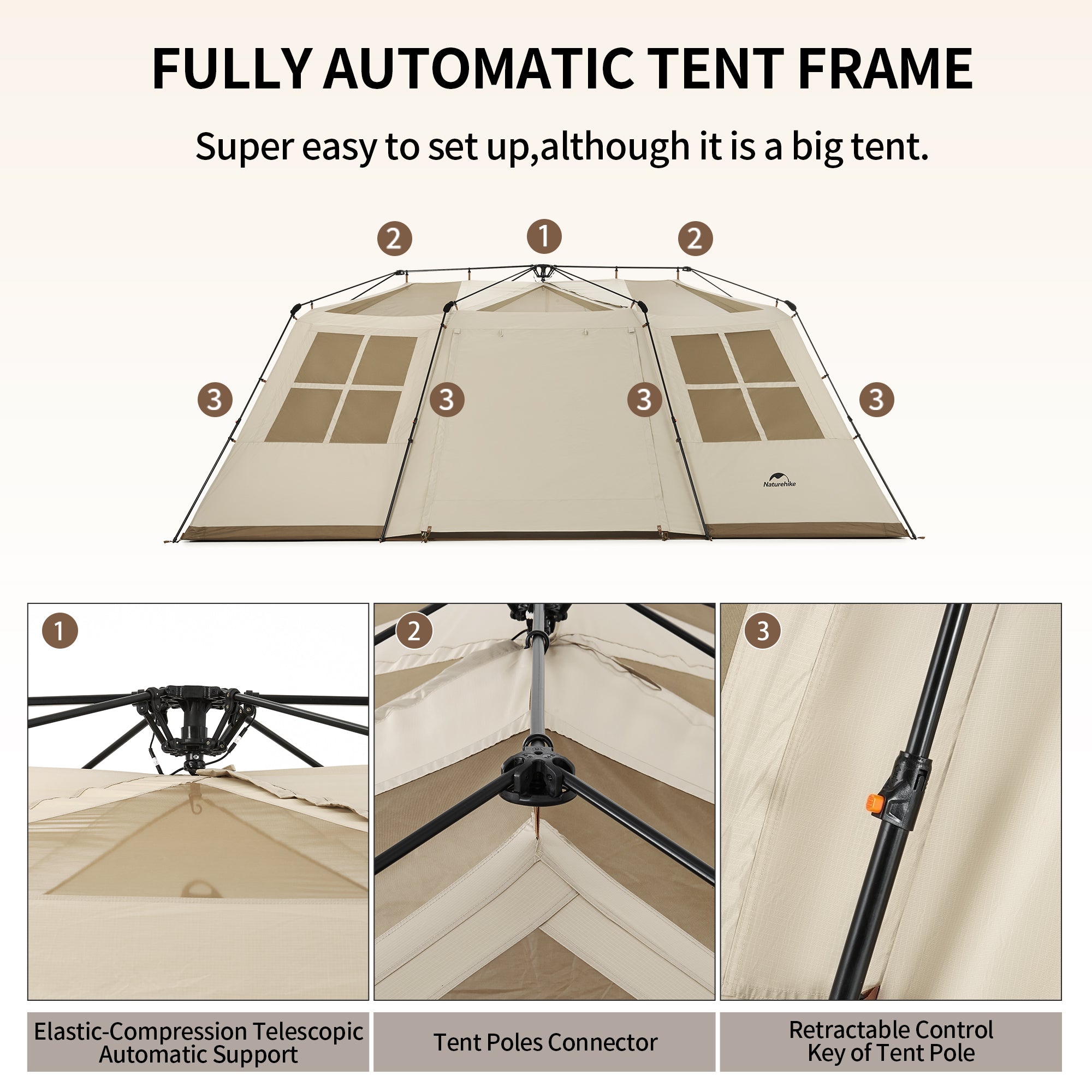 FULLY AUTOMATIC TENT FRAME

Super easy to set up,although it is a big tent.

2 1 2

3 3 3 3

Naturehike

1

2

3

Elastic-Compression Telescopic Automatic Support

Tent Poles Connector

Retractable Control Key of Tent Pole