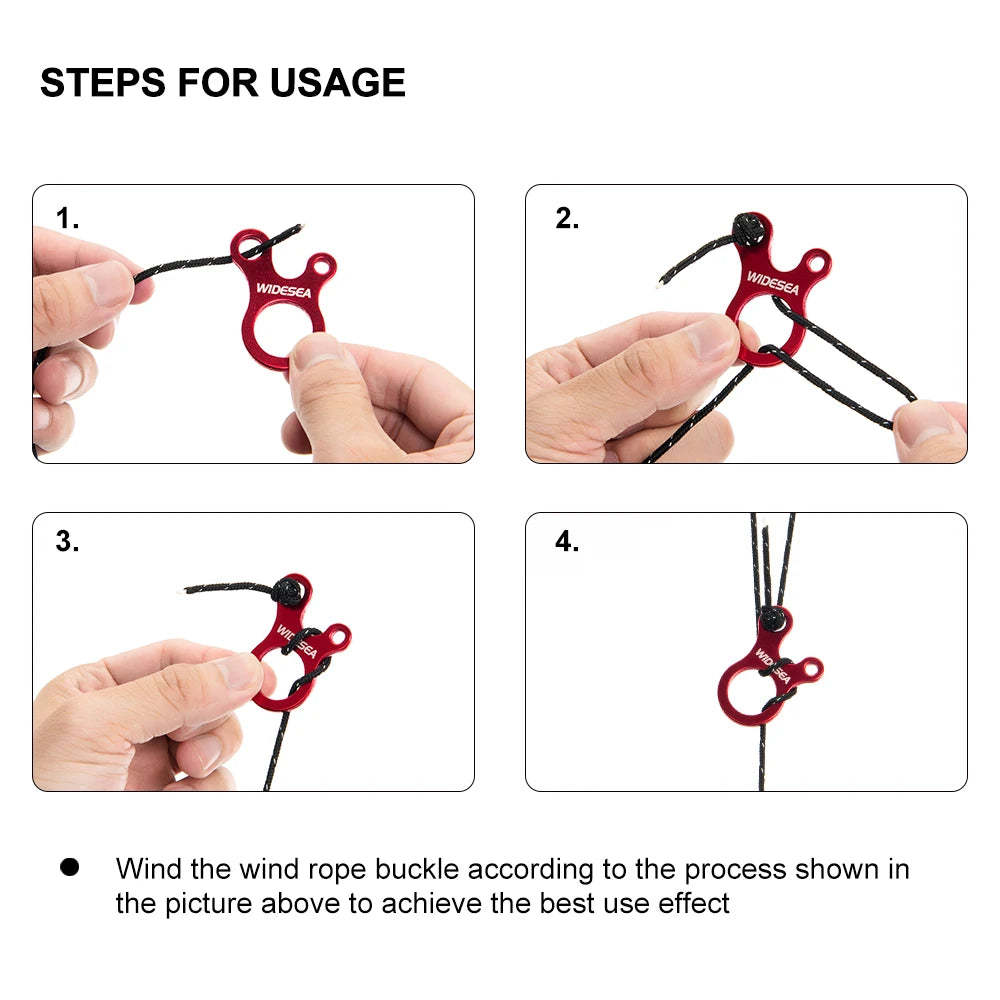 STEPS FOR USAGE

1.

WIDESEA

2.

WIDESEA

3.

WIDESEA

4.

WIDESEA

● Wind the wind rope buckle according to the process shown in the picture above to achieve the best use effect