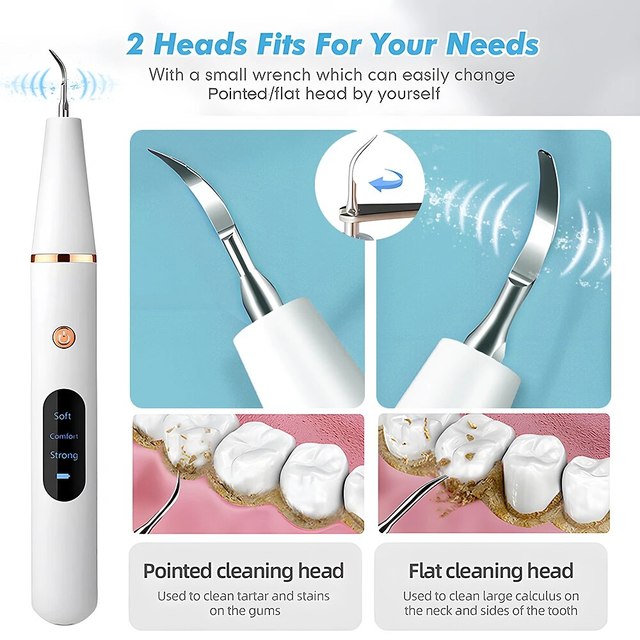 2 Heads Fits For Your Needs

With a small wrench which can easily change Pointed/flat head by yourself

Soft
Comfort
Strong

Pointed cleaning head

Used to clean tartar and stains on the gums

Flat cleaning head

Used to clean large calculus on the neck and sides of the tooth