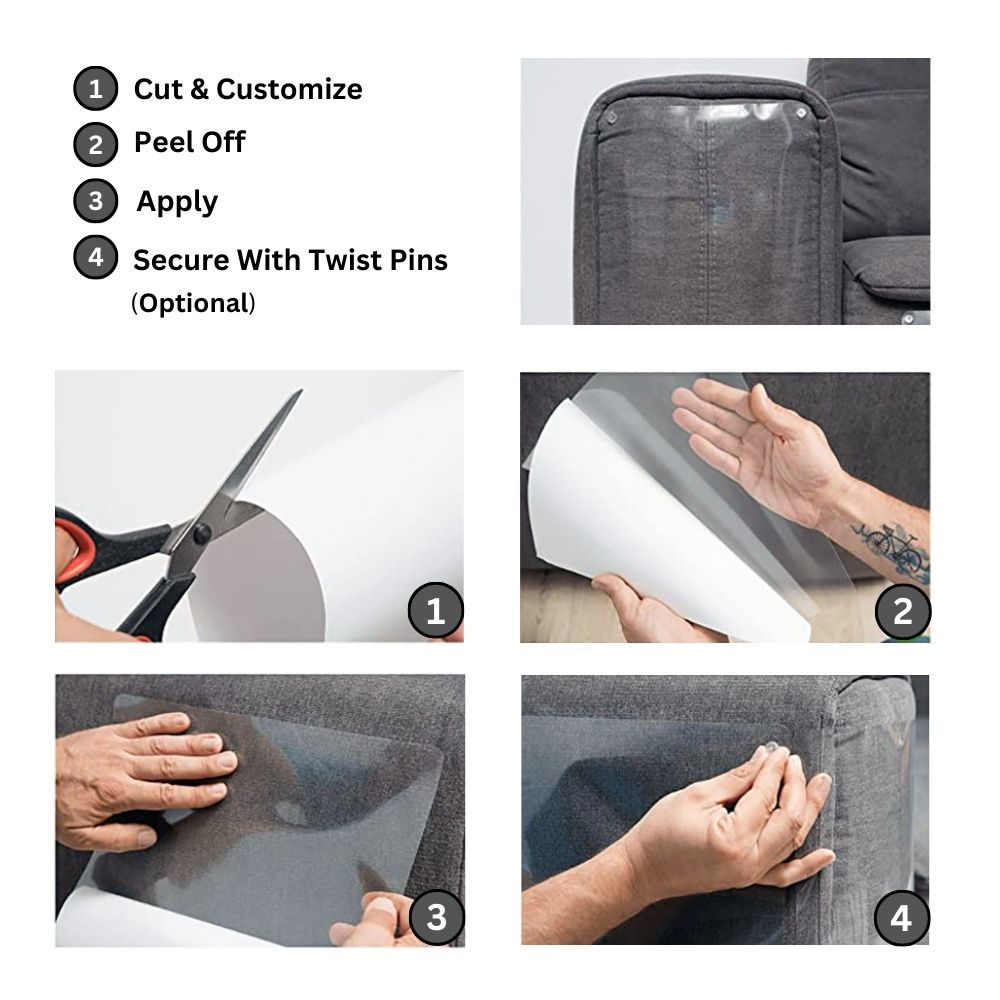 1 Cut & Customize
2 Peel Off
3 Apply
4 Secure With Twist Pins (Optional)

1

2

3

4