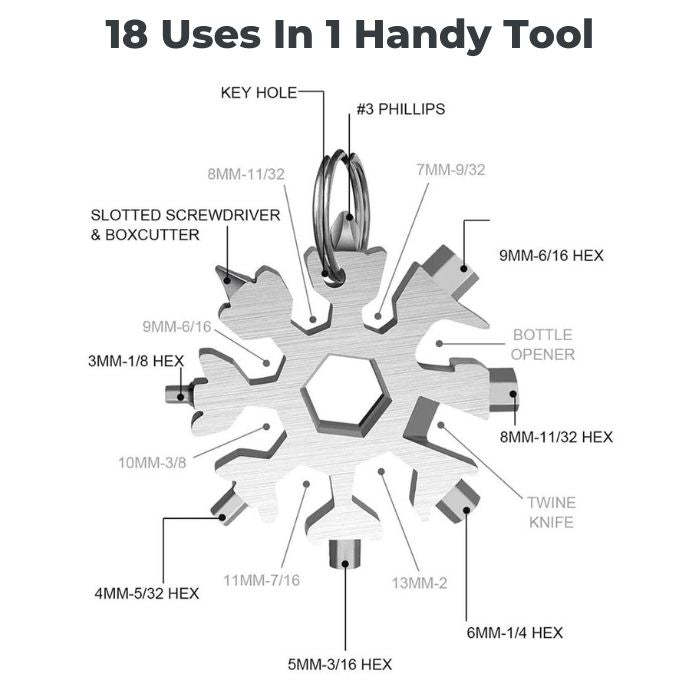 18 Uses In 1 Handy Tool

KEY HOLE

#3 PHILLIPS

8MM-11/32

7MM-9/32

SLOTTED SCREWDRIVER & BOXCUTTER

9MM-6/16 HEX

9MM-6/16

BOTTLE OPENER

3MM-1/8 HEX

8MM-11/32 HEX

10MM-3/8

TWINE KNIFE

4MM-5/32 HEX

11MM-7/16

13MM-2

6MM-1/4 HEX

5MM-3/16 HEX