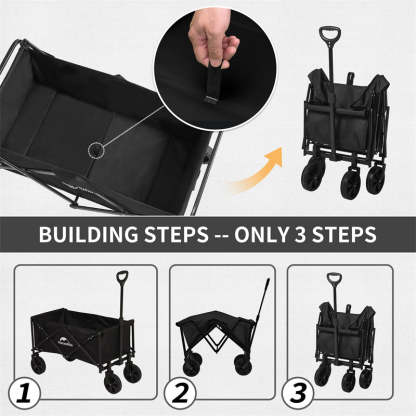 BUILDING STEPS -- ONLY 3 STEPS

1

2

3