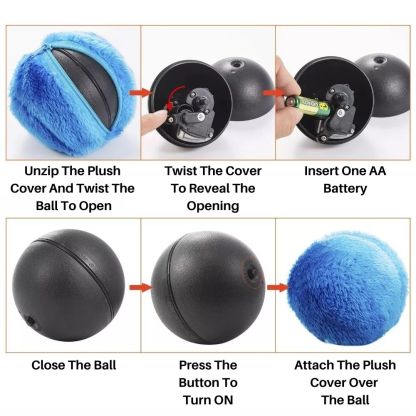 Unzip The Plush Cover And Twist The Ball To Open

Twist The Cover To Reveal The Opening

Insert One AA Battery

Close The Ball

Press The Button To Turn ON

Attach The Plush Cover Over The Ball