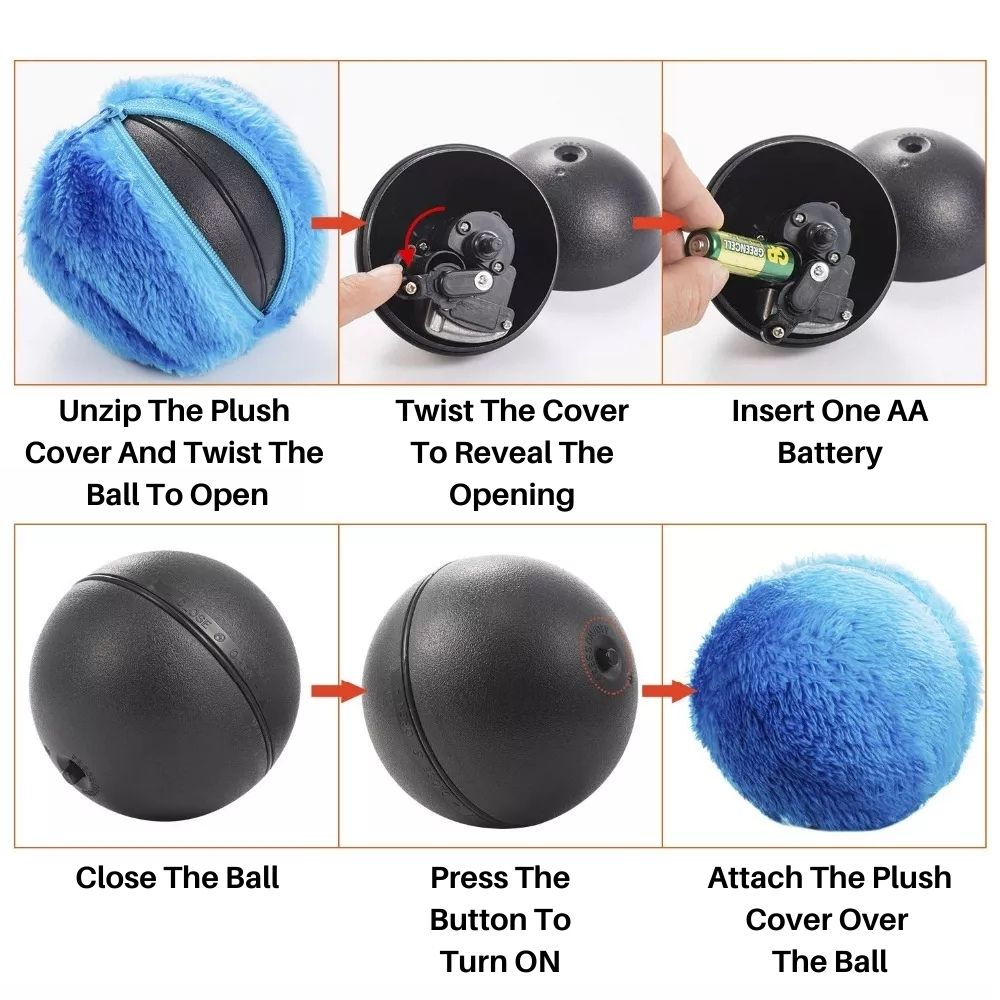 GREENCELL

Unzip The Plush Cover And Twist The Ball To Open

Twist The Cover To Reveal The Opening

Insert One AA Battery

Close The Ball

Press The Button To Turn ON

Attach The Plush Cover Over The Ball