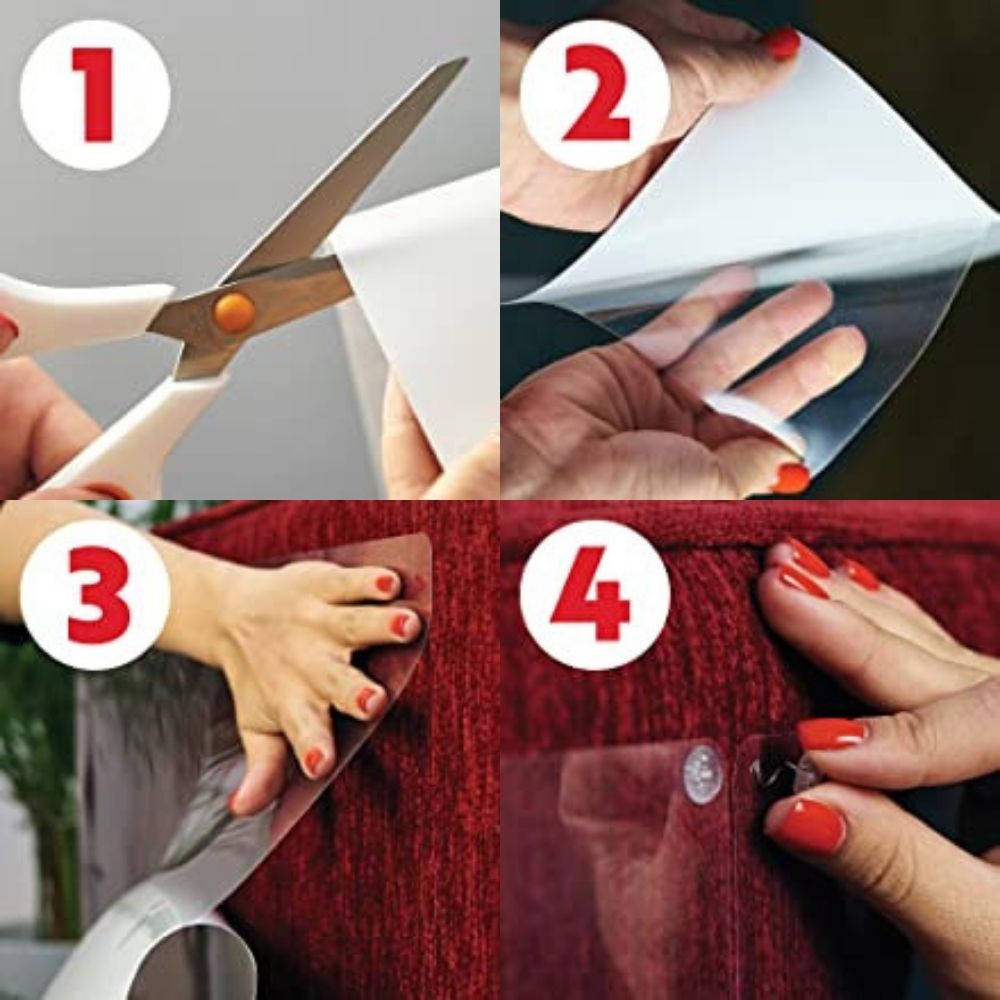 1

2

3

4