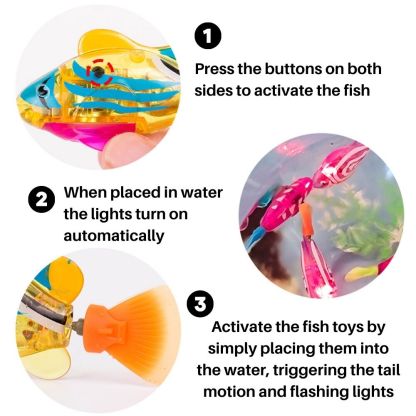 1

Press the buttons on both sides to activate the fish

2

When placed in water the lights turn on automatically

3

Activate the fish toys by simply placing them into the water, triggering the tail motion and flashing lights