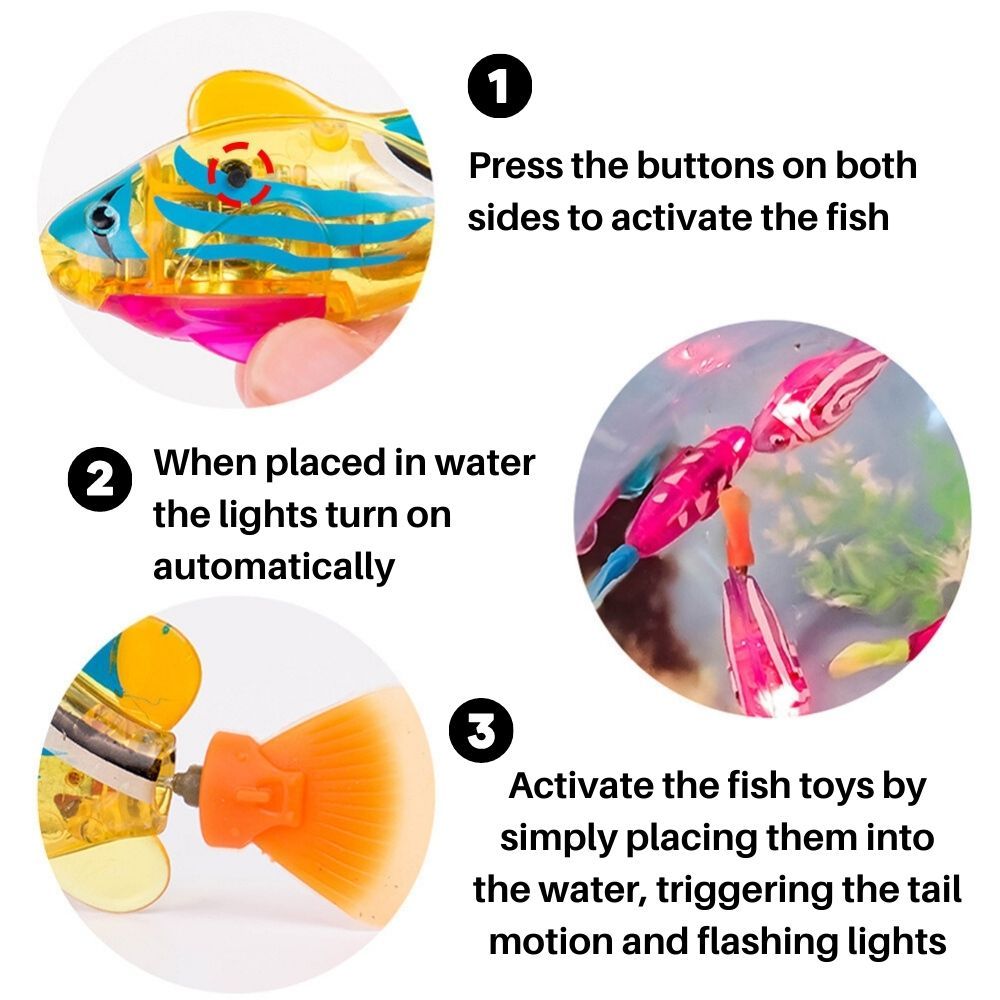 1
Press the buttons on both sides to activate the fish

2
When placed in water the lights turn on automatically

3
Activate the fish toys by simply placing them into the water, triggering the tail motion and flashing lights