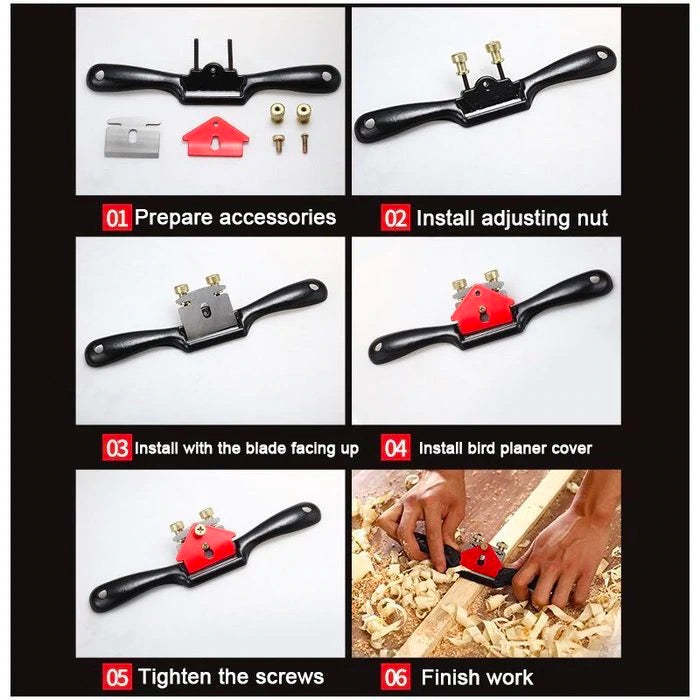 01 Prepare accessories

02 Install adjusting nut

03 Install with the blade facing up

04 Install bird planer cover

05 Tighten the screws

06 Finish work