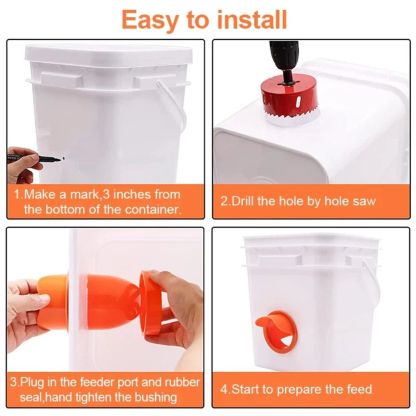 Easy to install

1.Make a mark,3 inches from the bottom of the container.

2.Drill the hole by hole saw

3.Plug in the feeder port and rubber seal,hand tighten the bushing

4.Start to prepare the feed