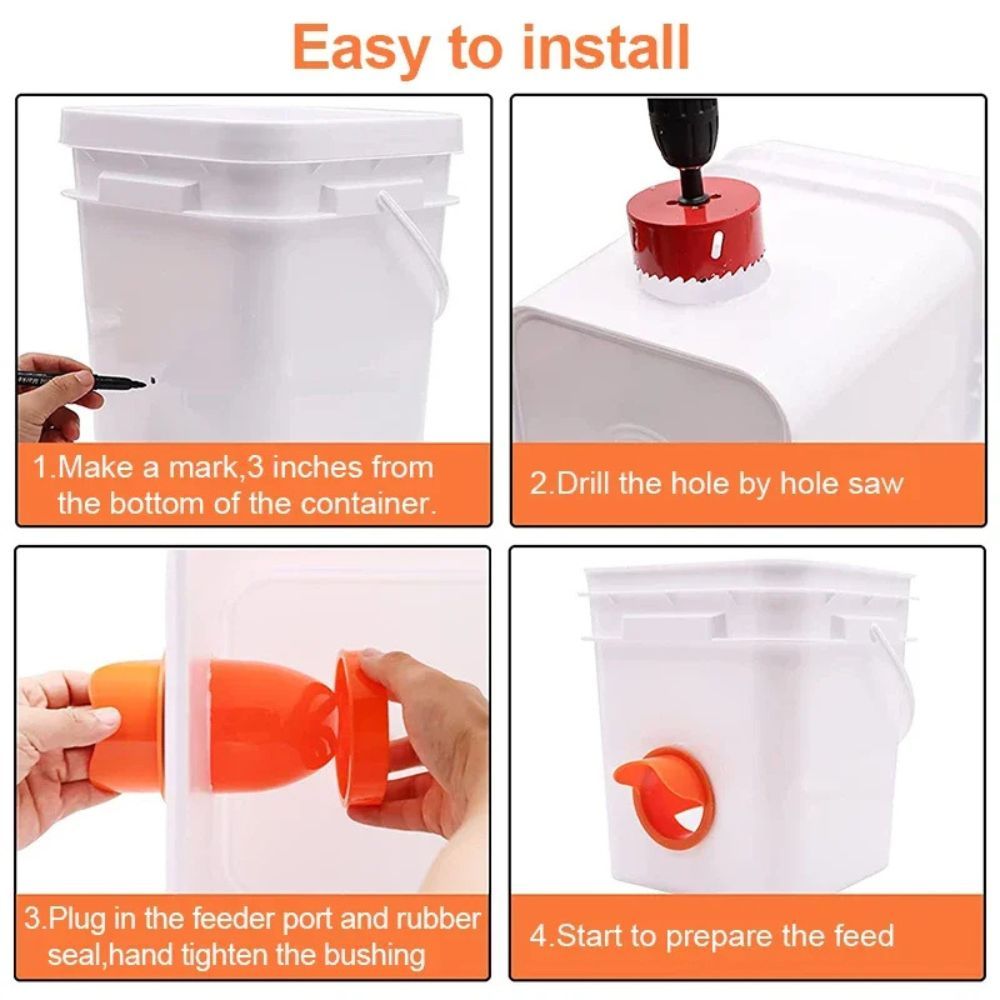 Easy to install

1.Make a mark,3 inches from the bottom of the container.

2.Drill the hole by hole saw

3.Plug in the feeder port and rubber seal,hand tighten the bushing

4.Start to prepare the feed