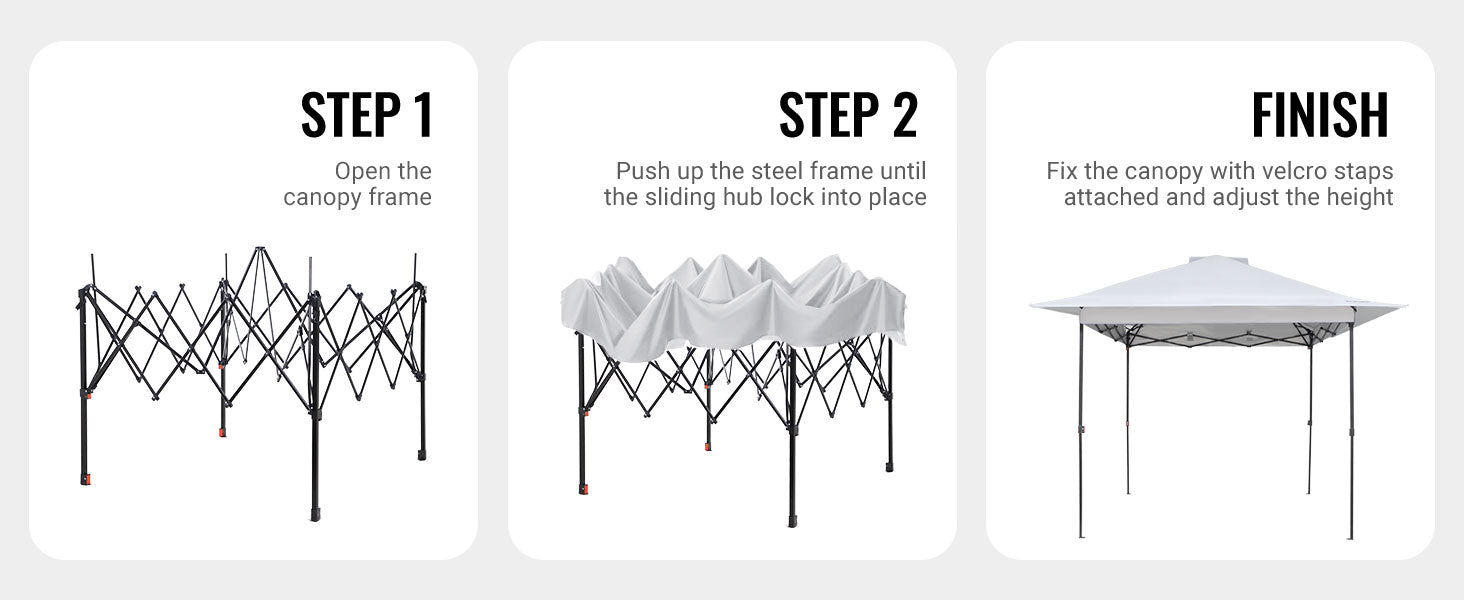 STEP 1

Open the canopy frame

STEP 2

Push up the steel frame until the sliding hub lock into place

FINISH

Fix the canopy with velcro staps attached and adjust the height