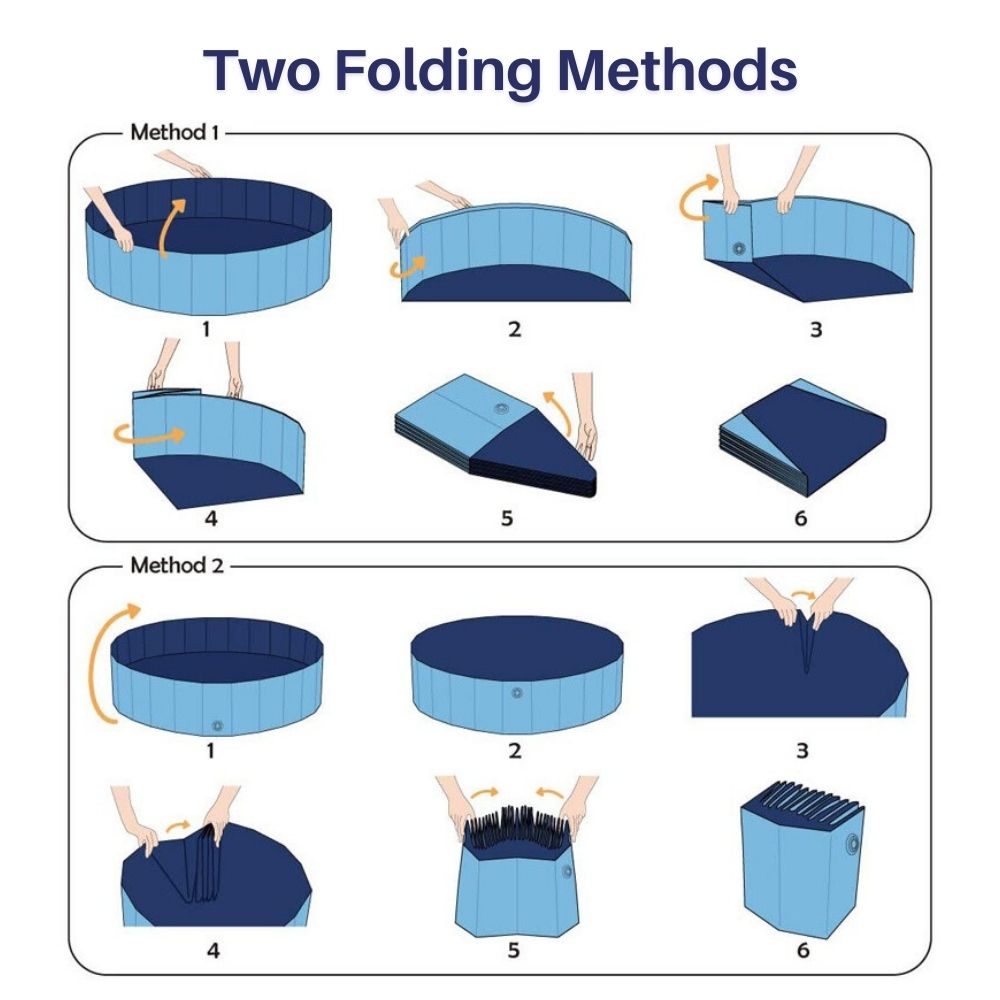 Two Folding Methods

Method 1

1

2

3

4

5

6

Method 2

1

2

3

4

5

6