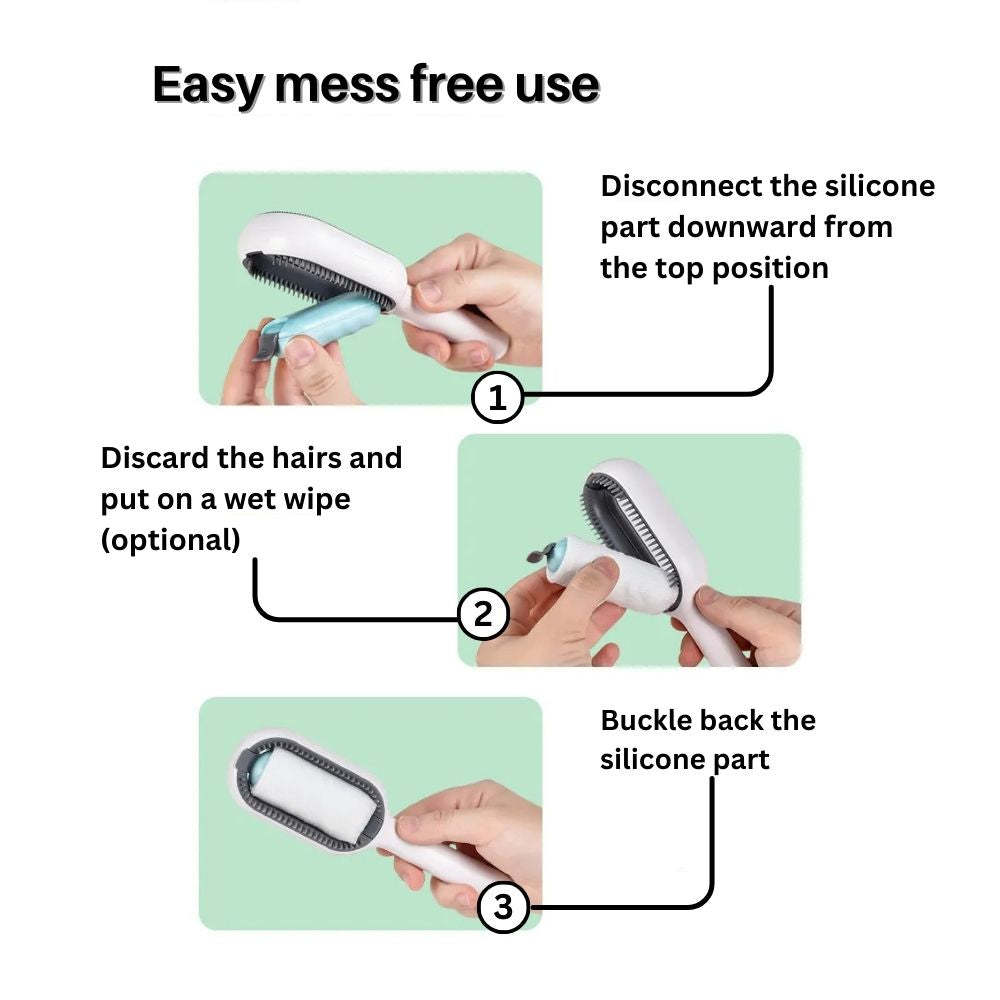 Easy mess free use

Disconnect the silicone part downward from the top position

1

Discard the hairs and put on a wet wipe (optional)

2

Buckle back the silicone part

3