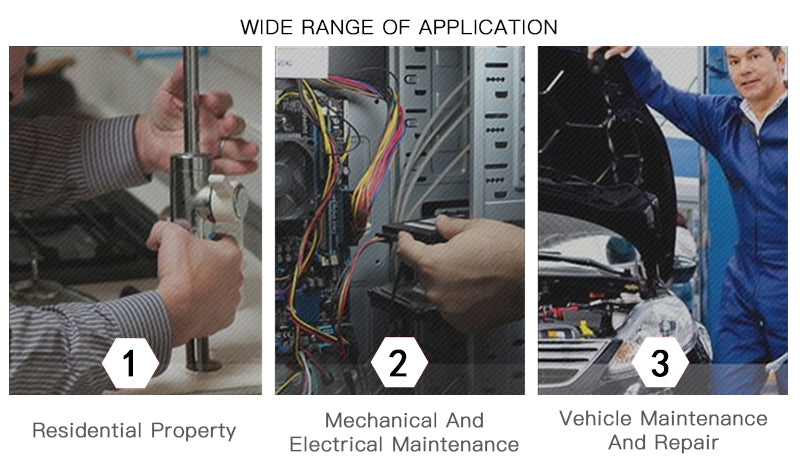 WIDE RANGE OF APPLICATION

1

Residential Property

2

Mechanical And Electrical Maintenance

3

Vehicle Maintenance And Repair