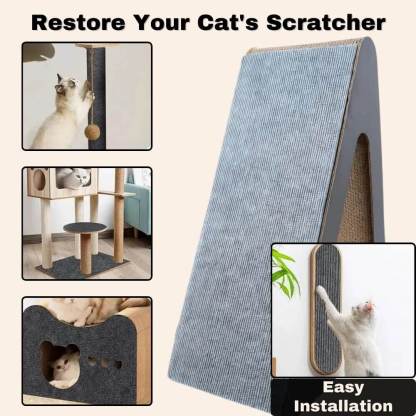 Restore Your Cat's Scratcher

Easy Installation