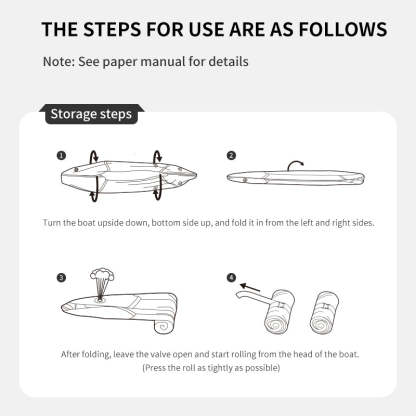 THE STEPS FOR USE ARE AS FOLLOWS

Note: See paper manual for details

Storage steps

1

2

Turn the boat upside down, bottom side up, and fold it in from the left and right sides.

3

4

After folding, leave the valve open and start rolling from the head of the boat.
(Press the roll as tightly as possible)