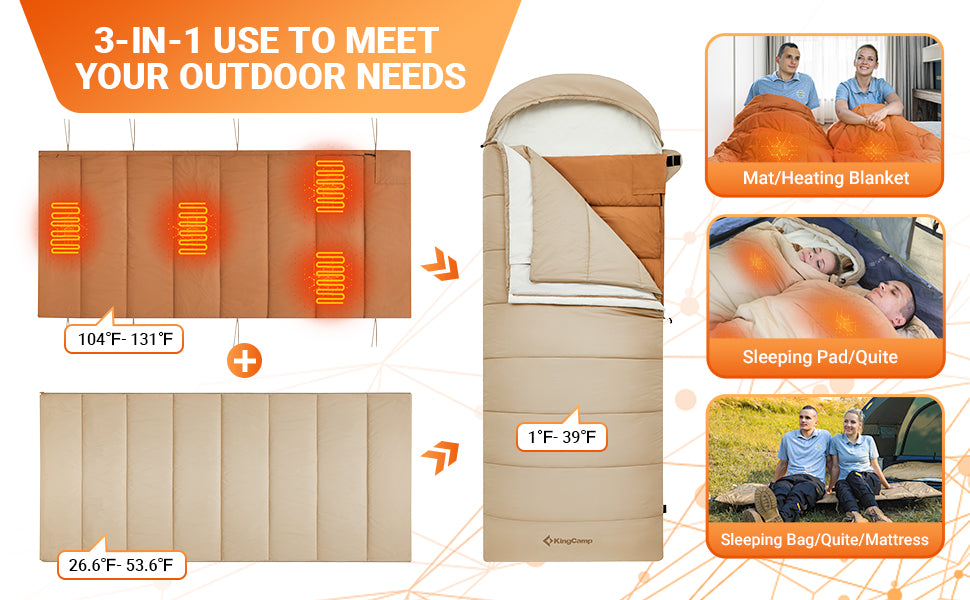 3-IN-1 USE TO MEET YOUR OUTDOOR NEEDS

104°F- 131°F

26.6°F- 53.6°F

1°F- 39°F

KingCamp

Mat/Heating Blanket

Sleeping Pad/Quite

Sleeping Bag/Quite/Mattress