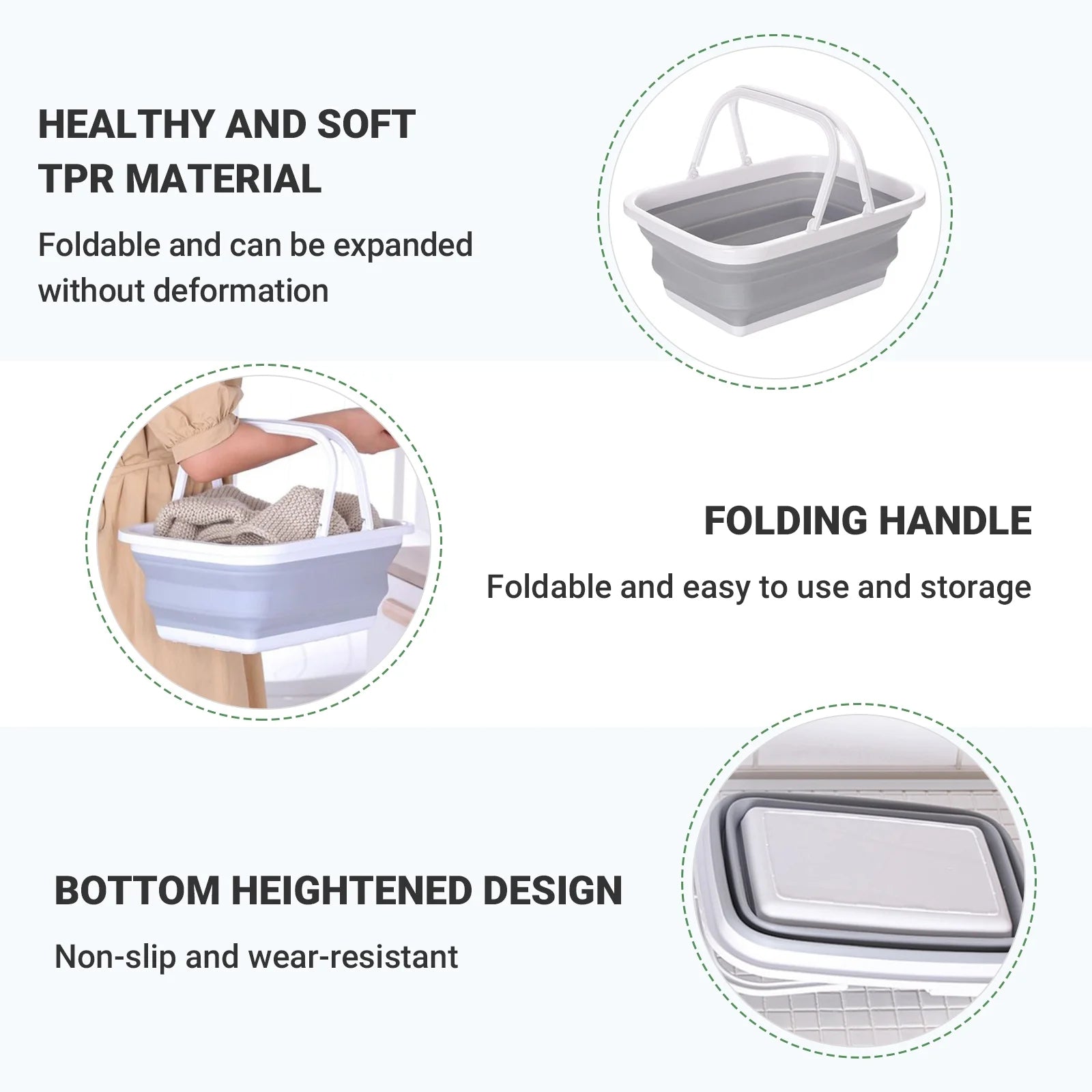 HEALTHY AND SOFT TPR MATERIAL

Foldable and can be expanded without deformation

FOLDING HANDLE

Foldable and easy to use and storage

BOTTOM HEIGHTENED DESIGN

Non-slip and wear-resistant