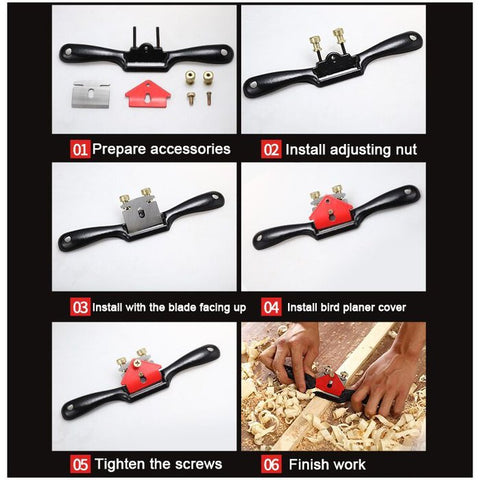 01 Prepare accessories

02 Install adjusting nut

03 Install with the blade facing up

04 Install bird planer cover

05 Tighten the screws

06 Finish work