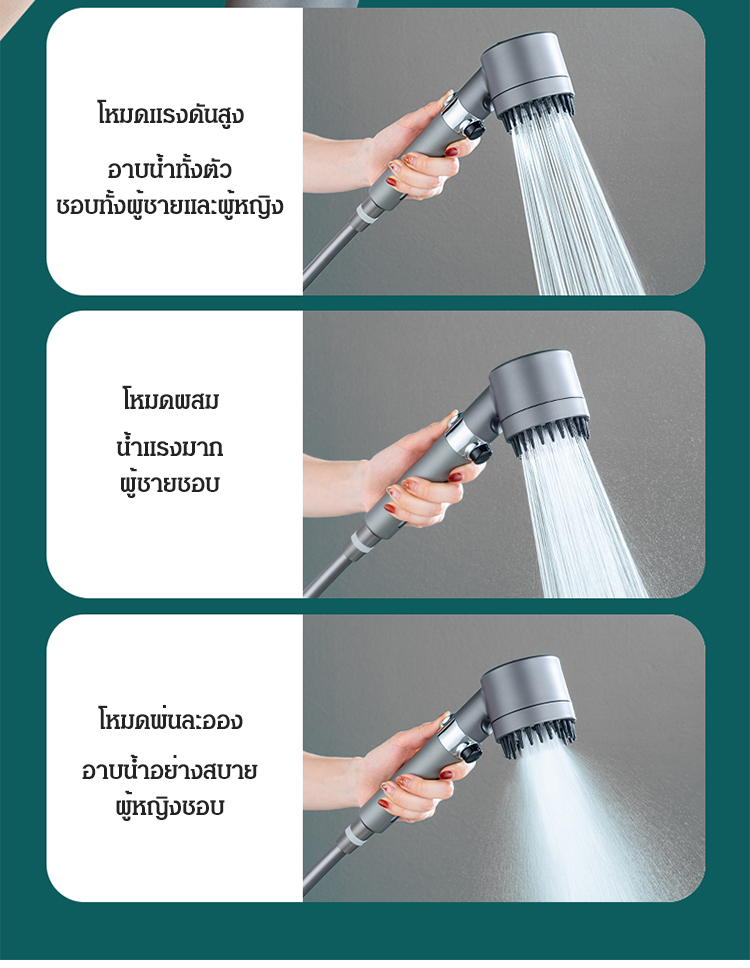 โหมดแรงดันสูง

อาบน้ำทั้งตัว
ชอบทั้งผู้ชายและผู้หญิง

โหมดผสม

น้ำแรงมาก
ผู้ชายชอบ

โหมดพ่นละออง

อาบน้ำอย่างสบาย
ผู้หญิงชอบ