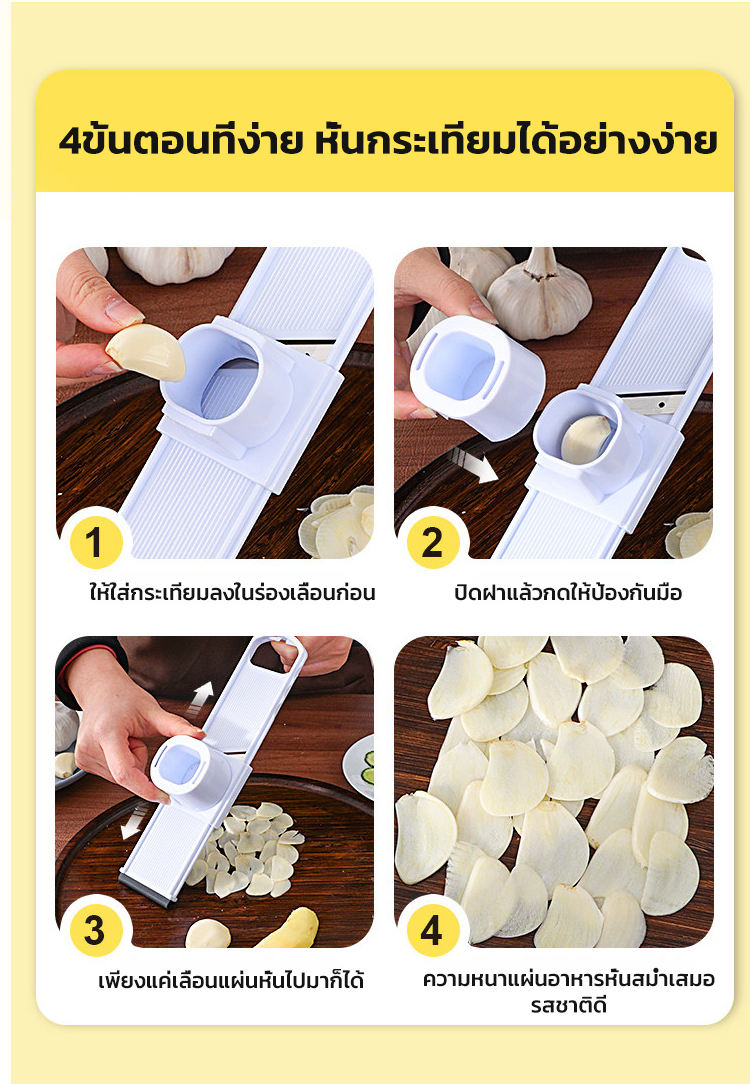 4ขั้นตอนที่ง่าย หั่นกระเทียมได้อย่างง่าย

1

ให้ใส่กระเทียมลงในร่องเลื่อนก่อน

2

ปิดฝาแล้วกดให้ป้องกันมือ

3

เพียงแค่เลื่อนแผ่นหั่นไปมาก็ได้

4

ความหนาแผ่นอาหารหั่นสม่ำเสมอ รสชาติดี