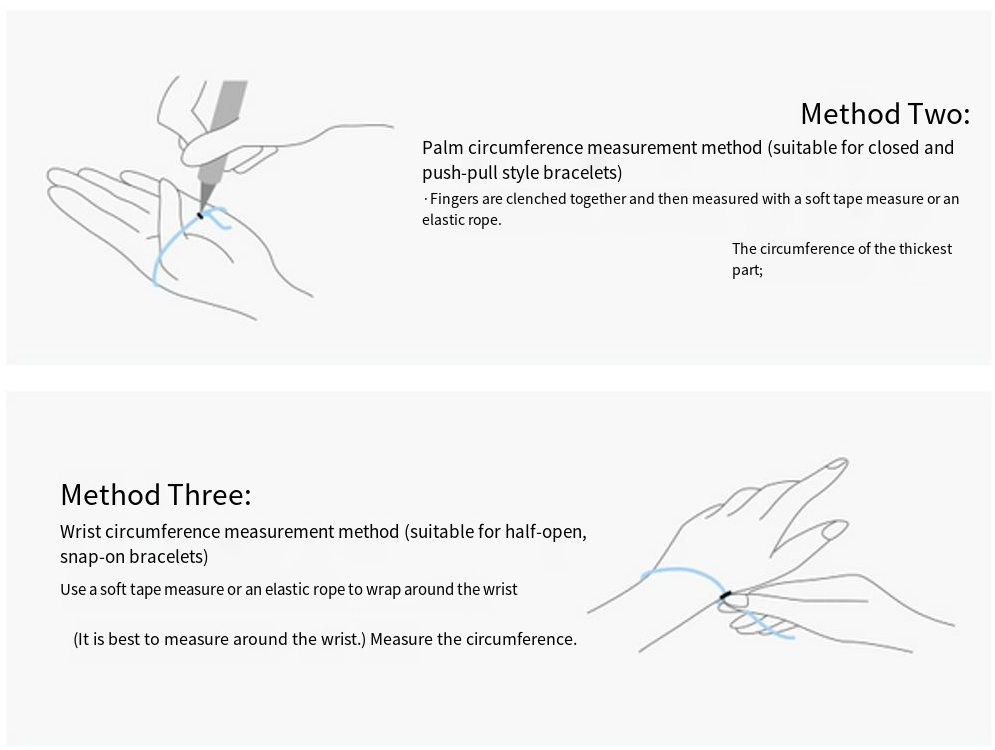 Method Two:

Palm circumference measurement method (suitable for closed and push-pull style bracelets)

· Fingers are clenched together and then measured with a soft tape measure or an elastic rope.

The circumference of the thickest part;

Method Three:

Wrist circumference measurement method (suitable for half-open, snap-on bracelets)

Use a soft tape measure or an elastic rope to wrap around the wrist

(It is best to measure around the wrist.) Measure the circumference.