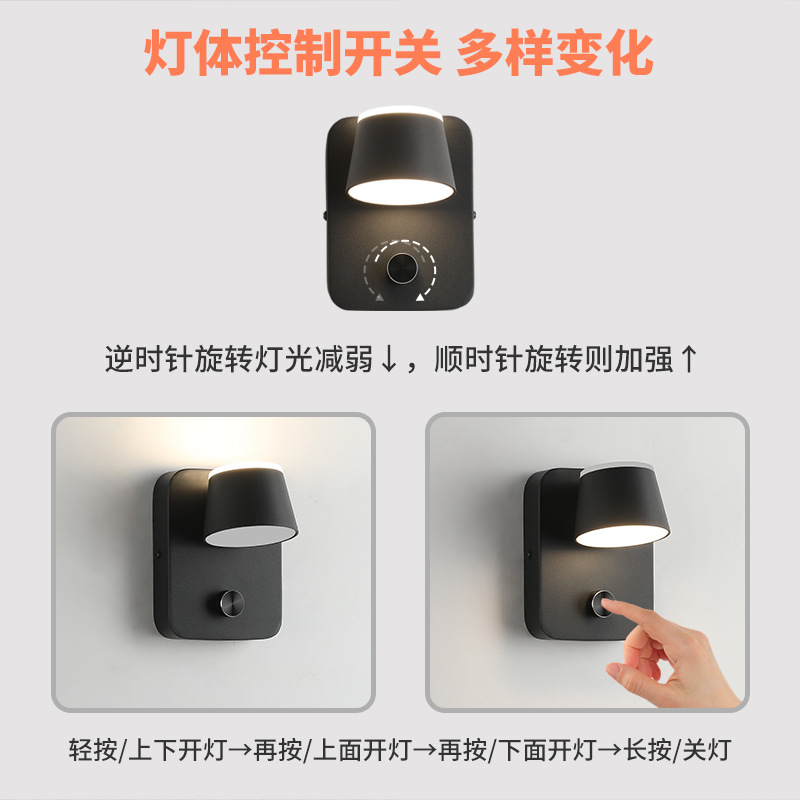 灯体控制开关 多样变化

逆时针旋转灯光减弱↓，顺时针旋转则加强↑

轻按/上下开灯→再按/上面开灯→再按/下面开灯→长按/关灯