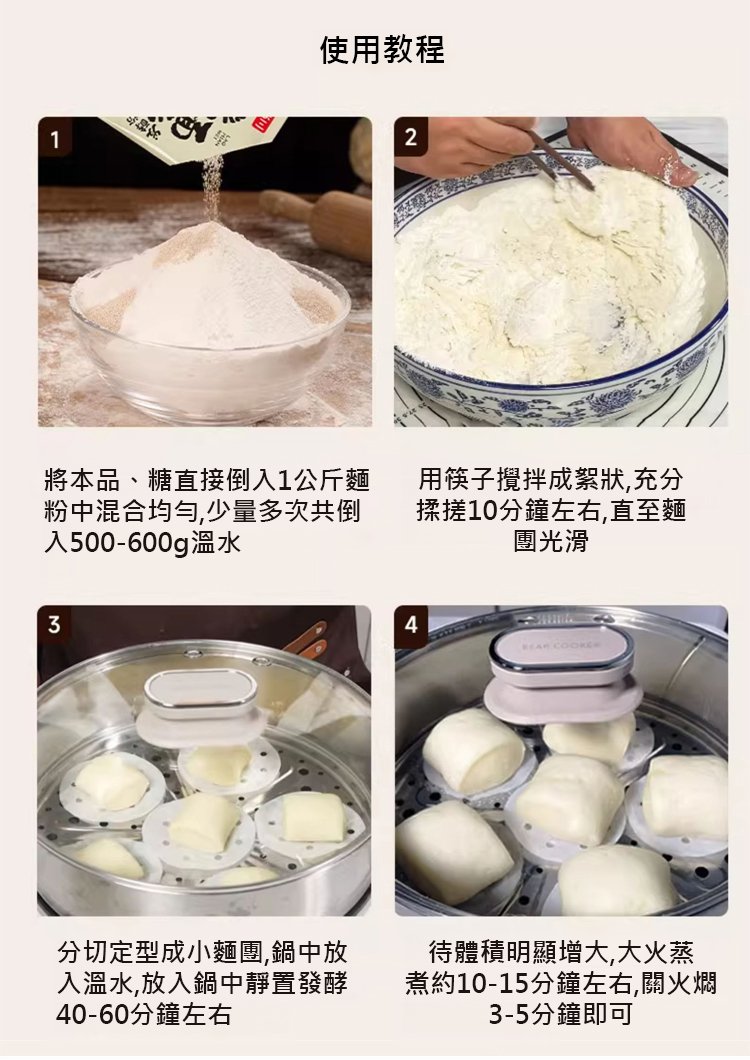 使用教程

1

將本品、糖直接倒入1公斤麵粉中混合均勻,少量多次共倒入500-600g溫水

2

用筷子攪拌成絮狀,充分揉搓10分鐘左右,直至麵團光滑

3

分切定型成小麵團,鍋中放入溫水,放入鍋中靜置發酵40-60分鐘左右

4

BEAR COOKER

待體積明顯增大,大火蒸煮約10-15分鐘左右,關火燜3-5分鐘即可