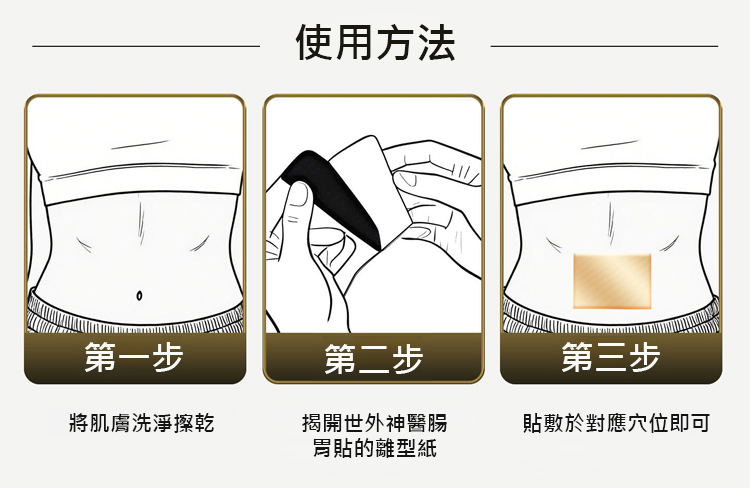 使用方法

第一步

將肌膚洗淨擦乾

第二步

揭開世外神醫腸胃貼的離型紙

第三步

貼敷於對應穴位即可