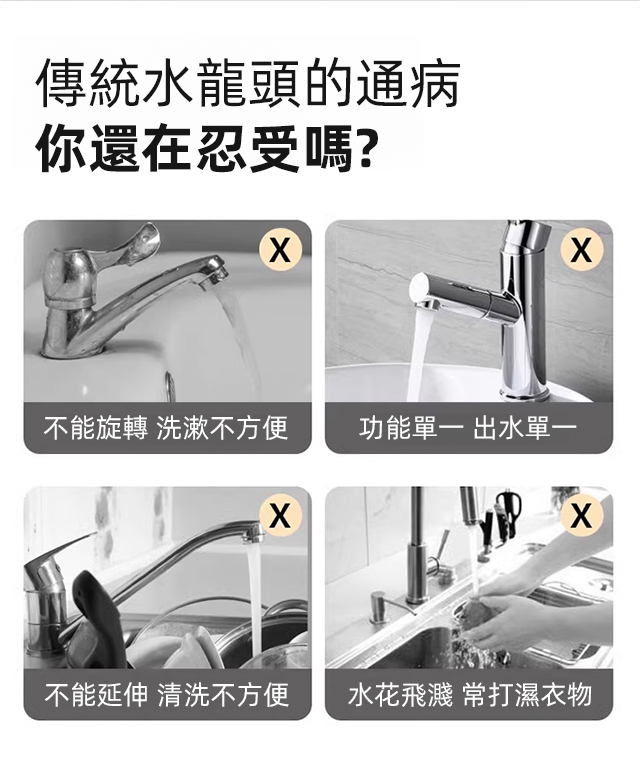 傳統水龍頭的通病
你還在忍受嗎?

X
不能旋轉 洗漱不方便

X
功能單一 出水單一

X
不能延伸 清洗不方便

X
水花飛濺 常打濕衣物