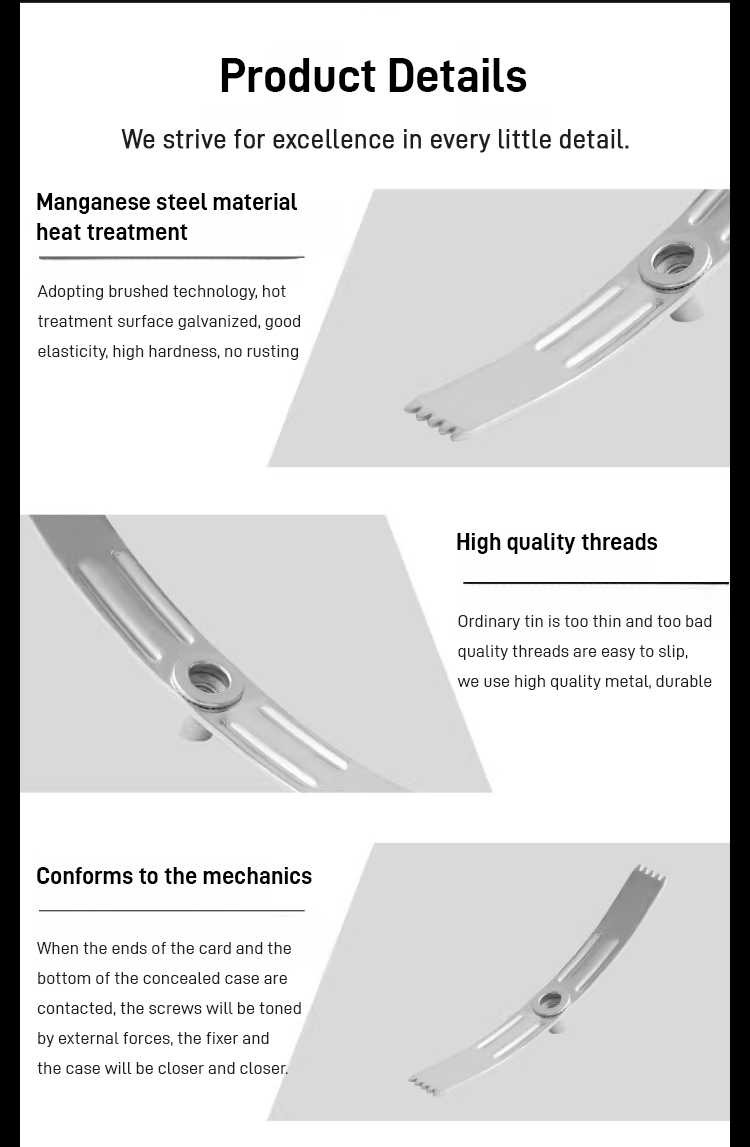 Product Details

We strive for excellence in every little detail.

Manganese steel material heat treatment

Adopting brushed technology, hot treatment surface galvanized, good elasticity, high hardness, no rusting

High quality threads

Ordinary tin is too thin and too bad quality threads are easy to slip, we use high quality metal, durable

Conforms to the mechanics

When the ends of the card and the bottom of the concealed case are contacted, the screws will be toned by external forces, the fixer and the case will be closer and closer.